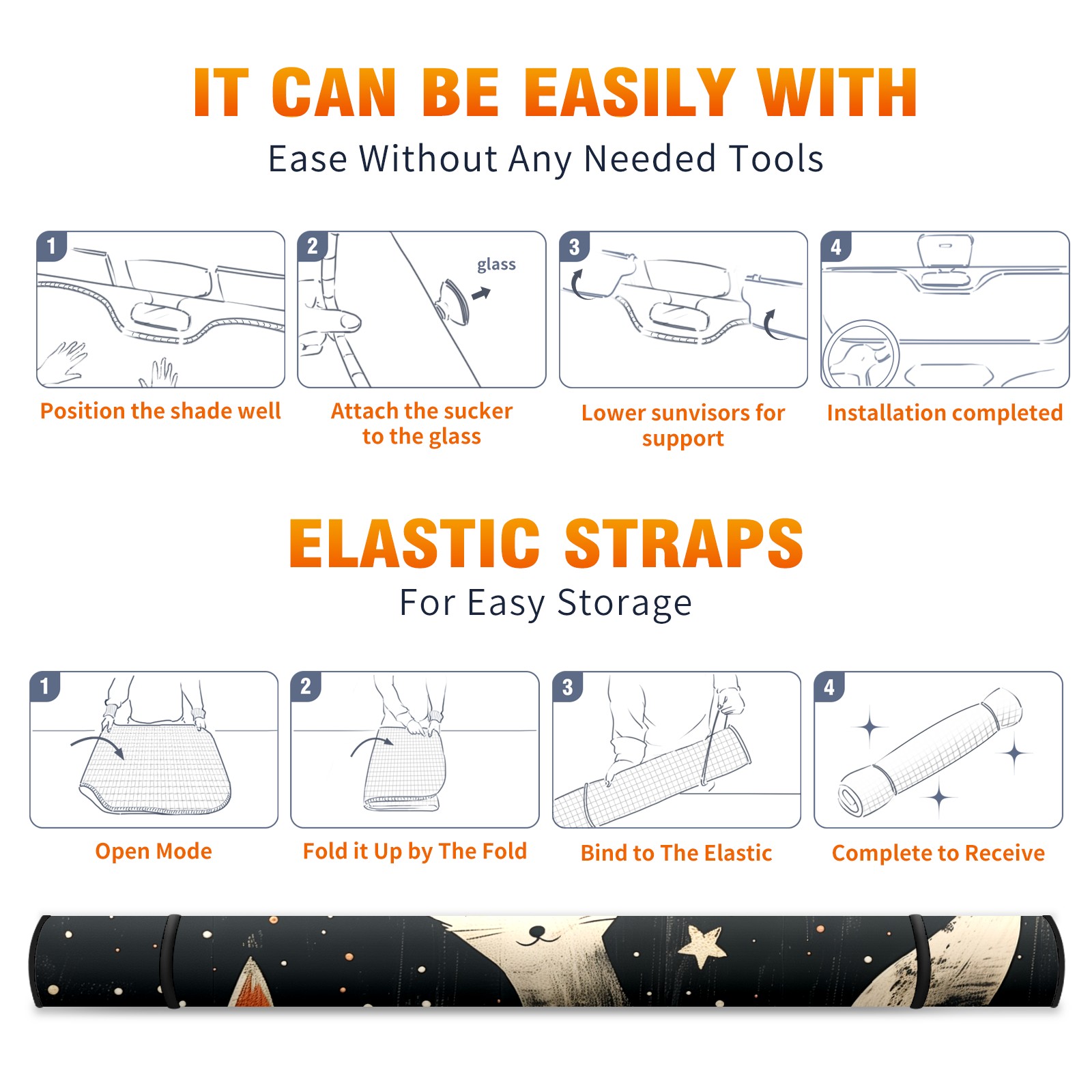 IT CAN BE EASILY WITH
Ease Without Any Needed Tools

1
Position the shade well

2
glass
Attach the sucker to the glass

3
Lower sunvisors for support

4
Installation completed

ELASTIC STRAPS
For Easy Storage

1
Open Mode

2
Fold it Up by The Fold

3
Bind to The Elastic

4
Complete to Receive