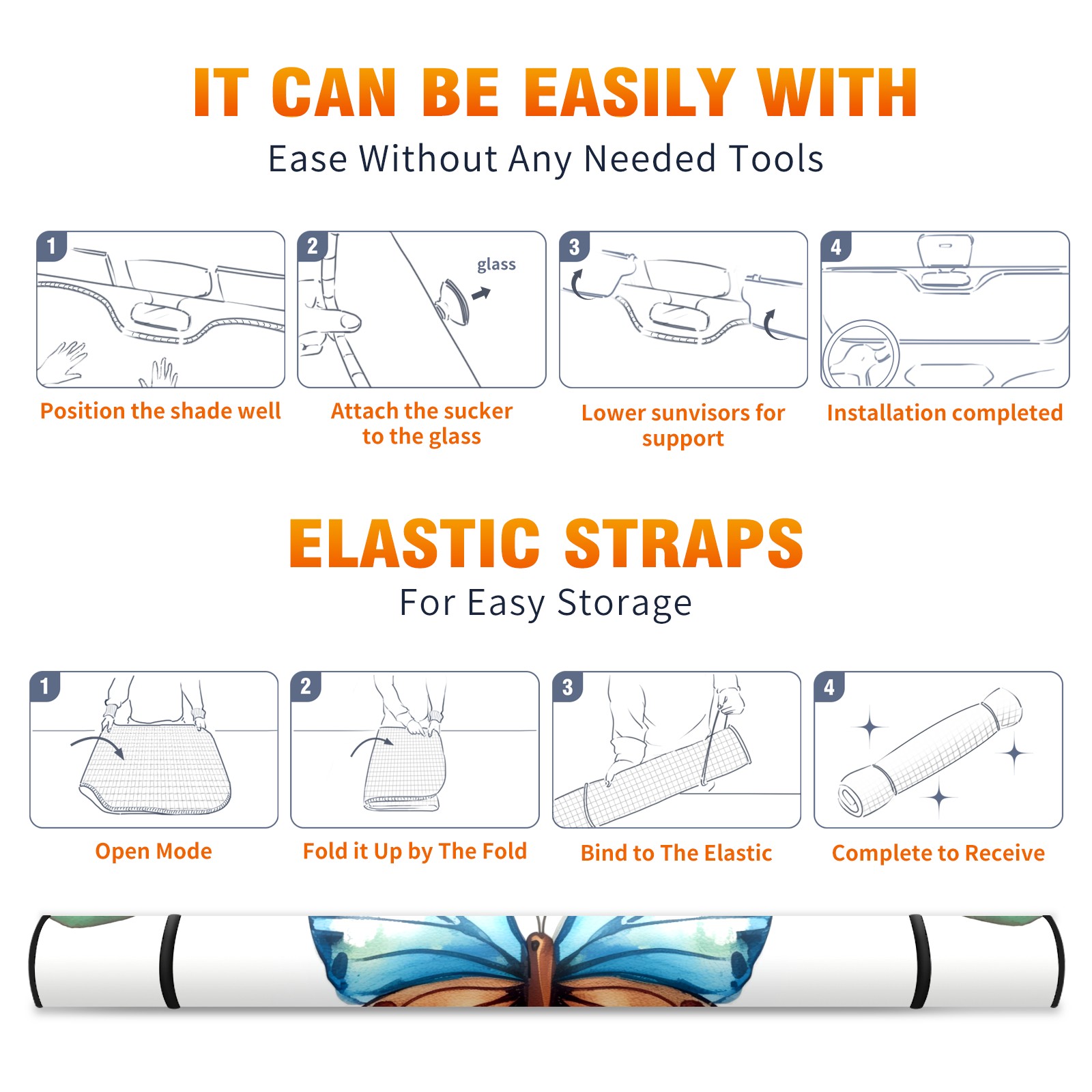 IT CAN BE EASILY WITH

Ease Without Any Needed Tools

1

Position the shade well

2

glass

Attach the sucker to the glass

3

Lower sunvisors for support

4

Installation completed

ELASTIC STRAPS

For Easy Storage

1

Open Mode

2

Fold it Up by The Fold

3

Bind to The Elastic

4

Complete to Receive