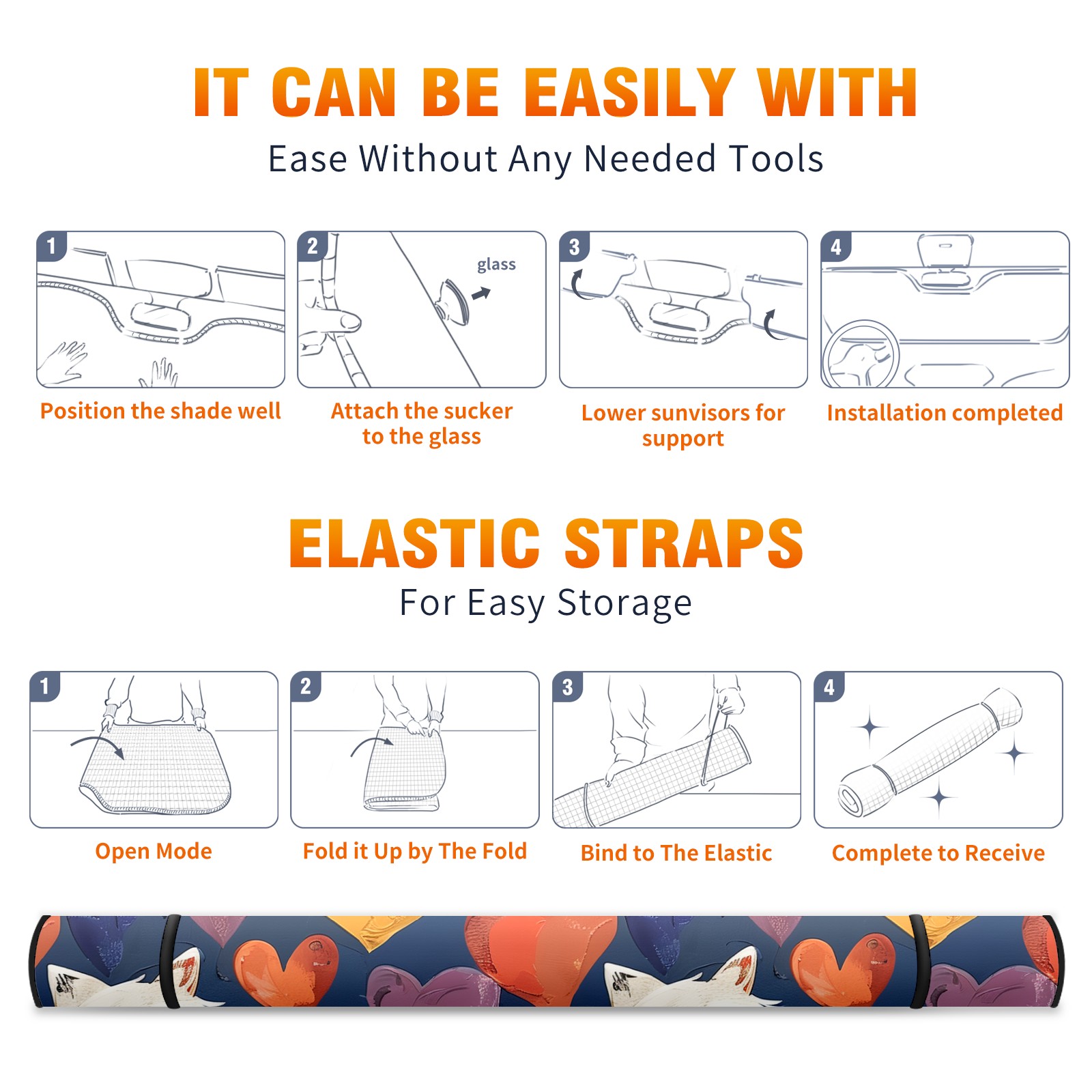 IT CAN BE EASILY WITH

Ease Without Any Needed Tools

1

Position the shade well

2

glass

Attach the sucker to the glass

3

Lower sunvisors for support

4

Installation completed

ELASTIC STRAPS

For Easy Storage

1

Open Mode

2

Fold it Up by The Fold

3

Bind to The Elastic

4

Complete to Receive