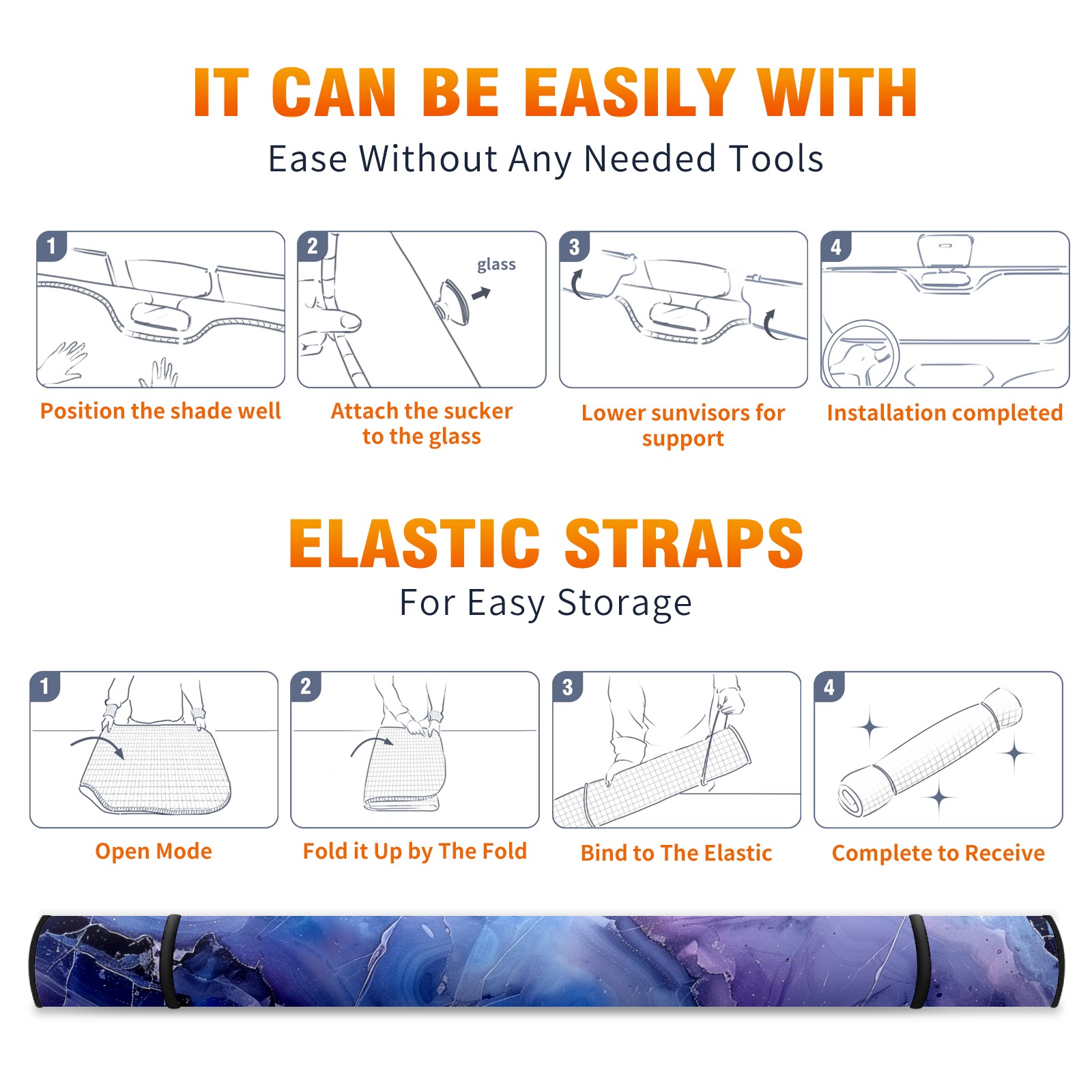 IT CAN BE EASILY WITH
Ease Without Any Needed Tools

1
Position the shade well

2
glass
Attach the sucker to the glass

3
Lower sunvisors for support

4
Installation completed

ELASTIC STRAPS
For Easy Storage

1
Open Mode

2
Fold it Up by The Fold

3
Bind to The Elastic

4
Complete to Receive