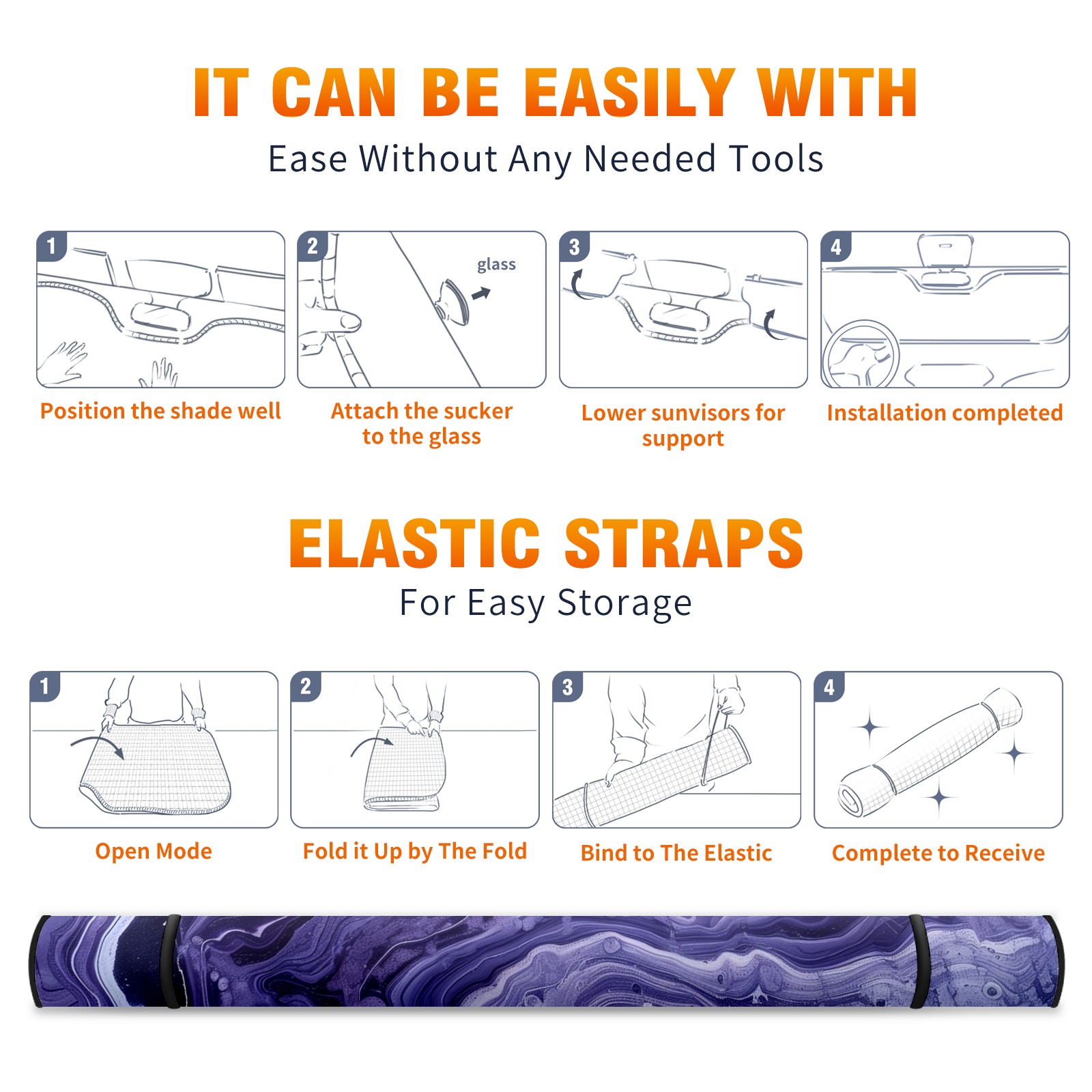 IT CAN BE EASILY WITH

Ease Without Any Needed Tools

1

Position the shade well

2

glass

Attach the sucker to the glass

3

Lower sunvisors for support

4

Installation completed

ELASTIC STRAPS

For Easy Storage

1

Open Mode

2

Fold it Up by The Fold

3

Bind to The Elastic

4

Complete to Receive