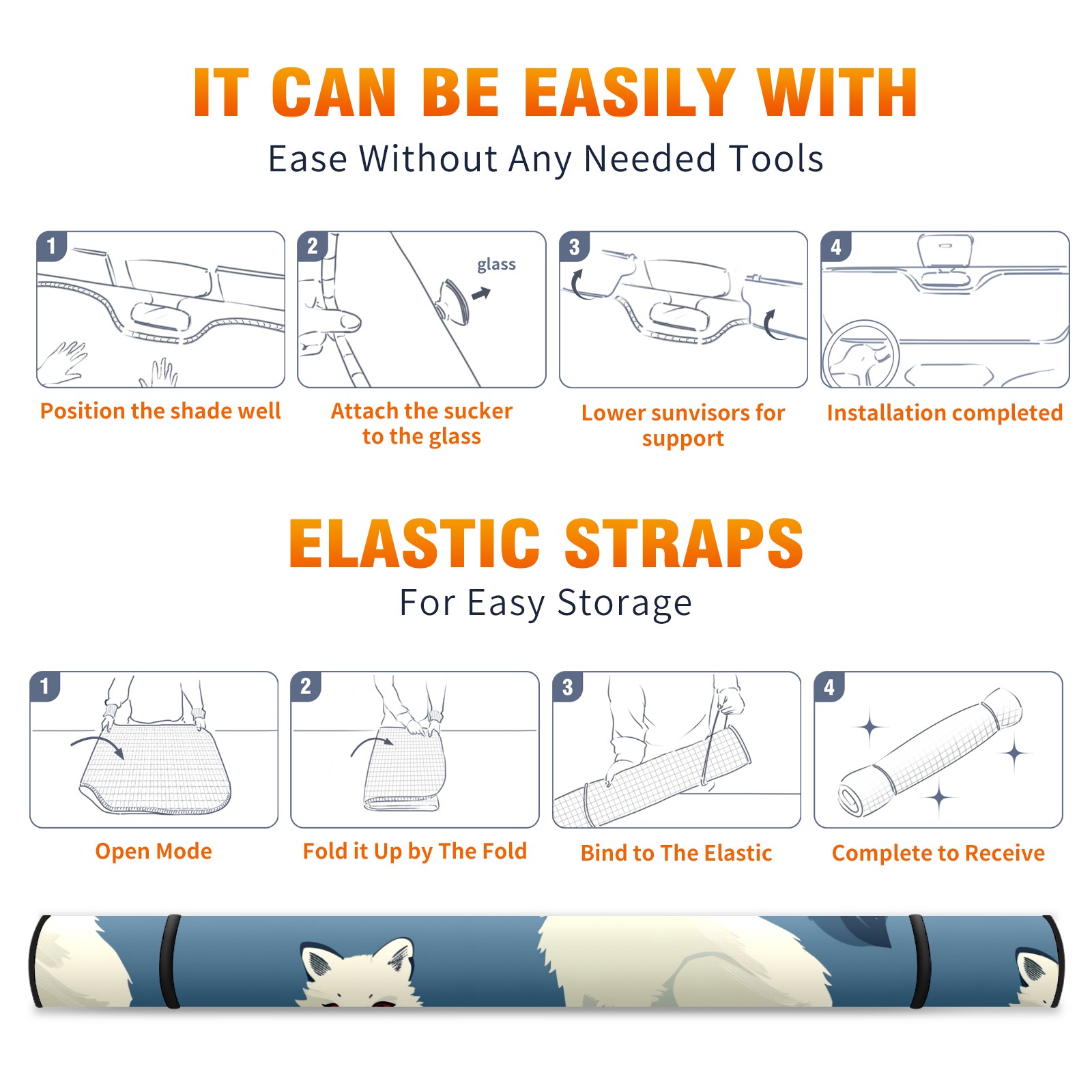 IT CAN BE EASILY WITH
Ease Without Any Needed Tools

1
Position the shade well

2
glass
Attach the sucker to the glass

3
Lower sunvisors for support

4
Installation completed

ELASTIC STRAPS
For Easy Storage

1
Open Mode

2
Fold it Up by The Fold

3
Bind to The Elastic

4
Complete to Receive