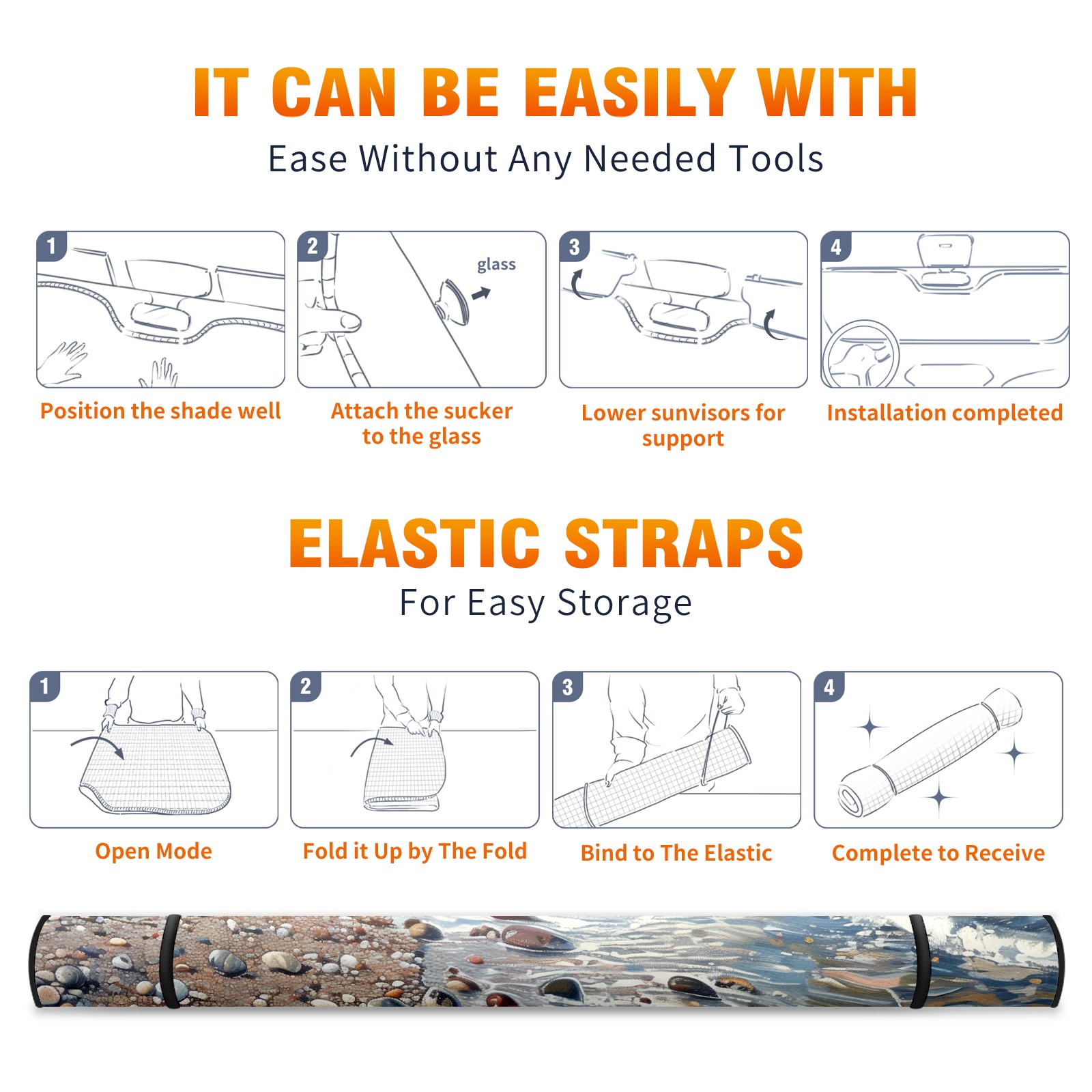 IT CAN BE EASILY WITH

Ease Without Any Needed Tools

1

Position the shade well

2

glass

Attach the sucker to the glass

3

Lower sunvisors for support

4

Installation completed

ELASTIC STRAPS

For Easy Storage

1

Open Mode

2

Fold it Up by The Fold

3

Bind to The Elastic

4

Complete to Receive