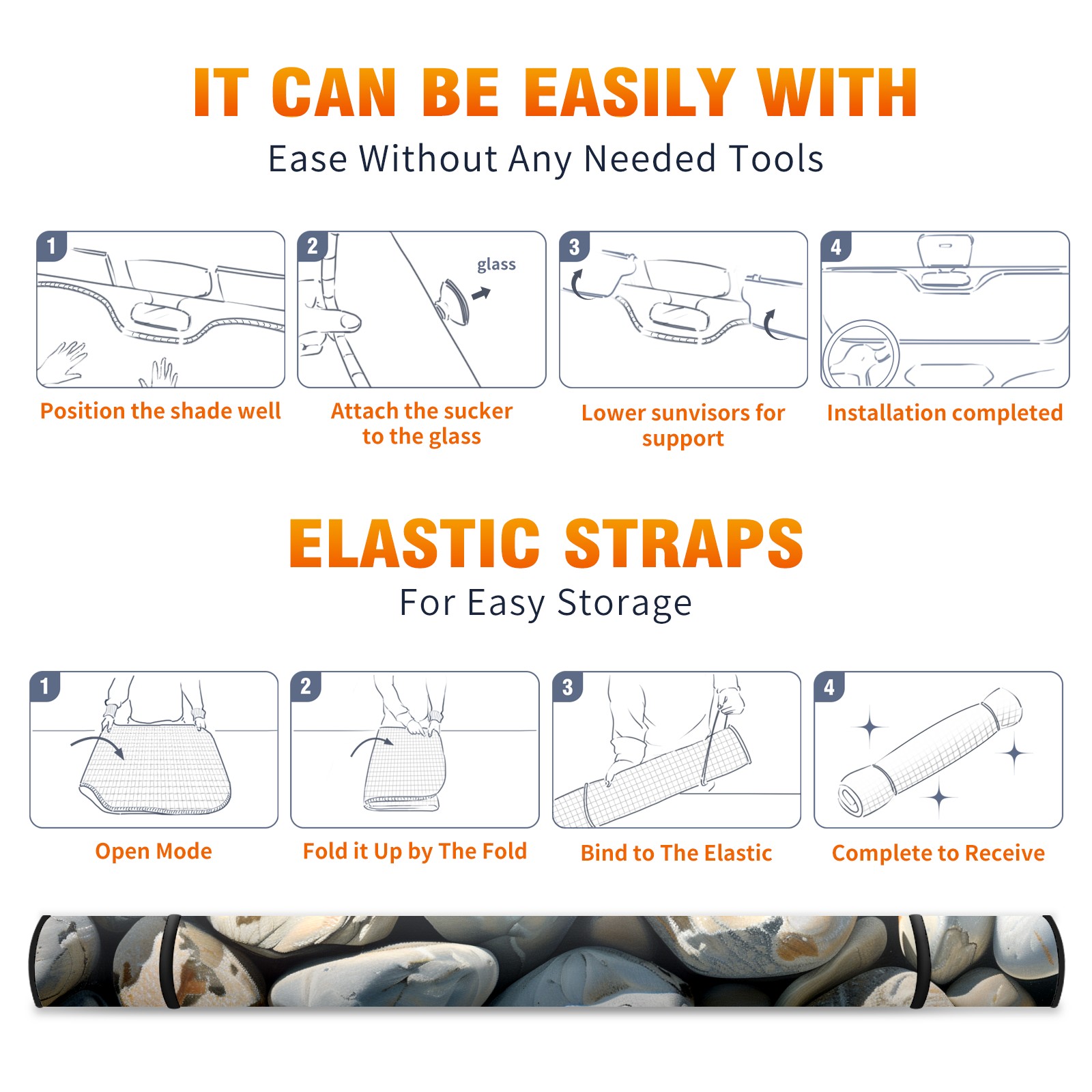 IT CAN BE EASILY WITH
Ease Without Any Needed Tools

1
Position the shade well

2
glass
Attach the sucker to the glass

3
Lower sunvisors for support

4
Installation completed

ELASTIC STRAPS
For Easy Storage

1
Open Mode

2
Fold it Up by The Fold

3
Bind to The Elastic

4
Complete to Receive