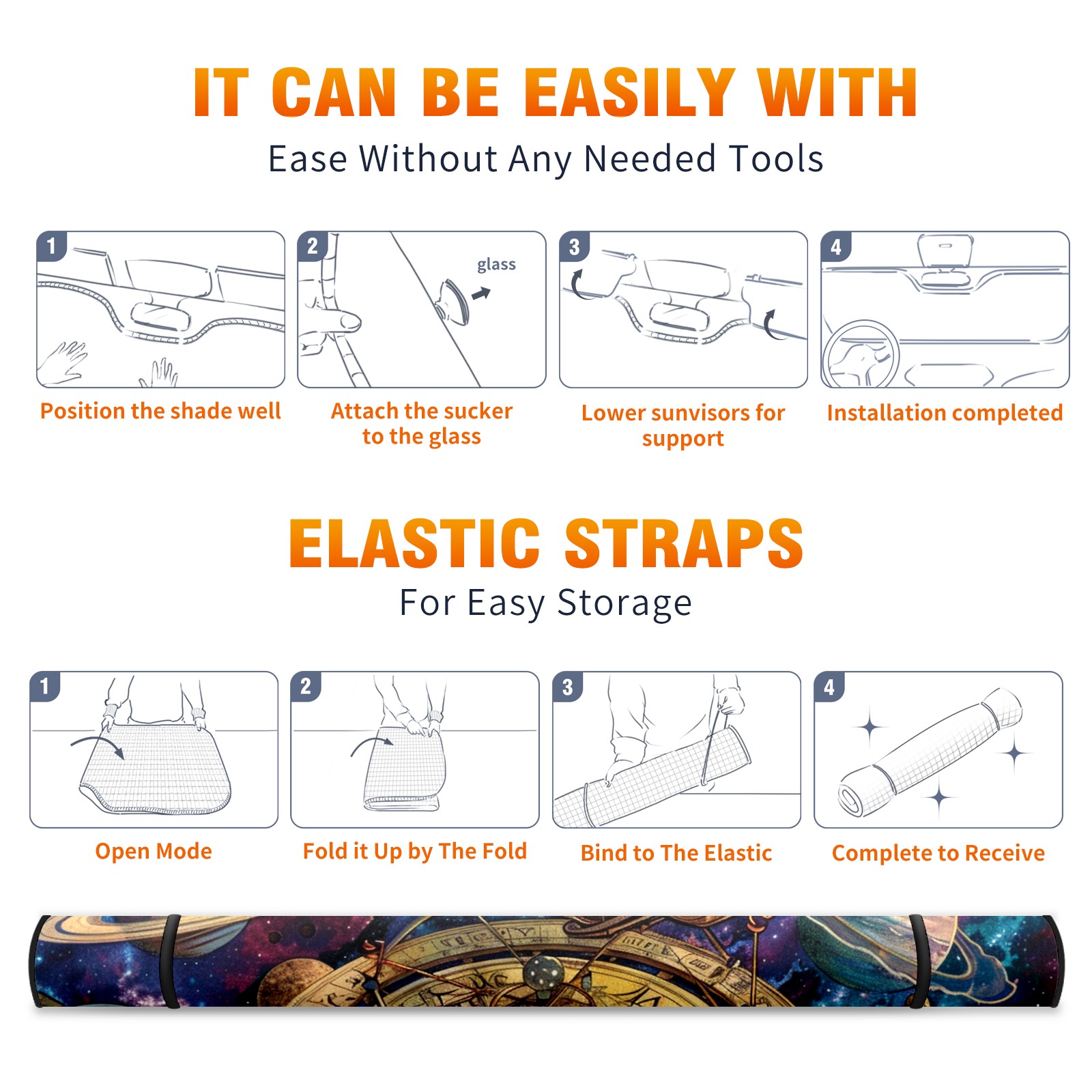 IT CAN BE EASILY WITH

Ease Without Any Needed Tools

1

Position the shade well

2

glass

Attach the sucker to the glass

3

Lower sunvisors for support

4

Installation completed

ELASTIC STRAPS

For Easy Storage

1

Open Mode

2

Fold it Up by The Fold

3

Bind to The Elastic

4

Complete to Receive