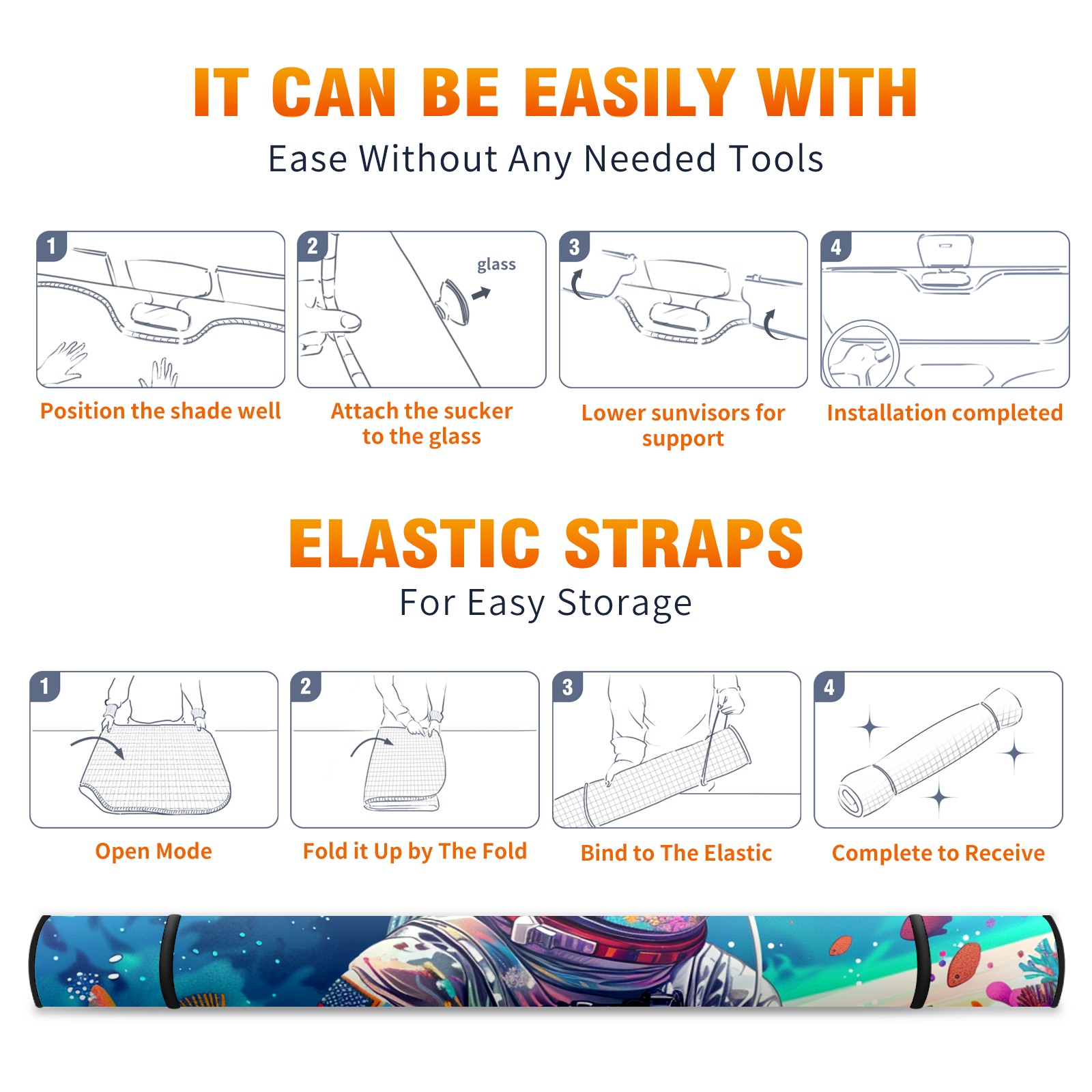 IT CAN BE EASILY WITH
Ease Without Any Needed Tools

1
Position the shade well

2
glass
Attach the sucker to the glass

3
Lower sunvisors for support

4
Installation completed

ELASTIC STRAPS
For Easy Storage

1
Open Mode

2
Fold it Up by The Fold

3
Bind to The Elastic

4
Complete to Receive