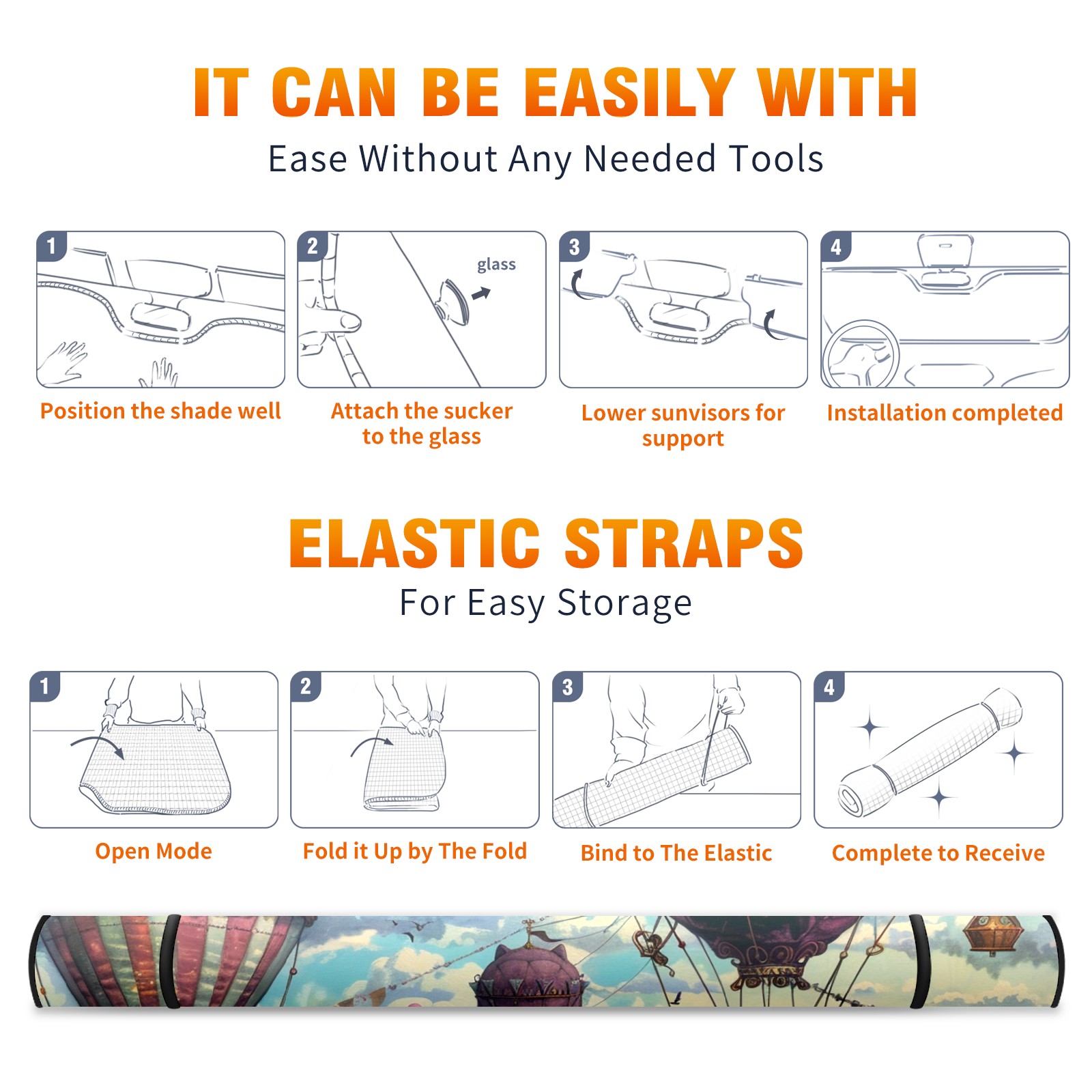 IT CAN BE EASILY WITH
Ease Without Any Needed Tools

1
Position the shade well

2
glass
Attach the sucker to the glass

3
Lower sunvisors for support

4
Installation completed

ELASTIC STRAPS
For Easy Storage

1
Open Mode

2
Fold it Up by The Fold

3
Bind to The Elastic

4
Complete to Receive