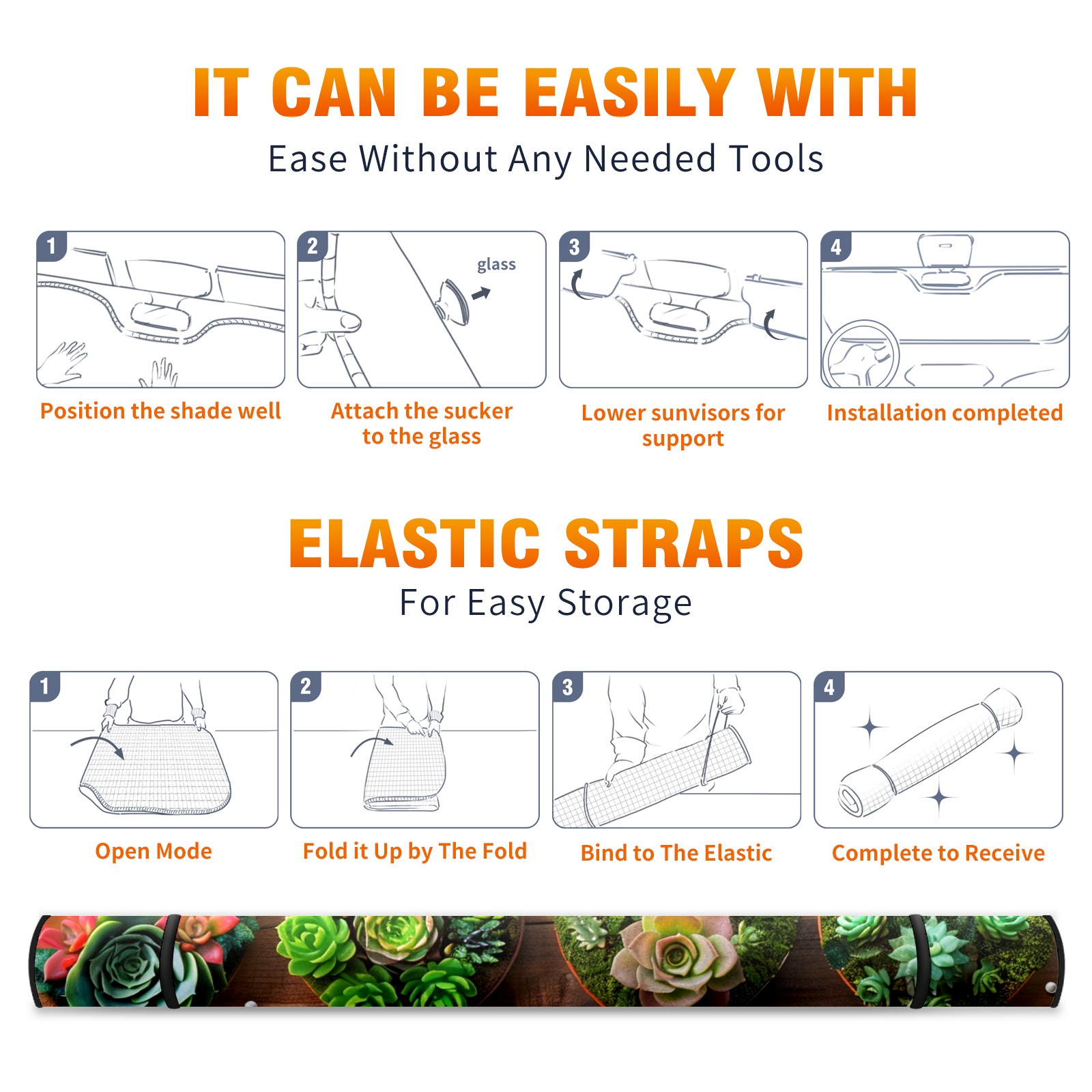 IT CAN BE EASILY WITH

Ease Without Any Needed Tools

1

Position the shade well

2

glass

Attach the sucker to the glass

3

Lower sunvisors for support

4

Installation completed

ELASTIC STRAPS

For Easy Storage

1

Open Mode

2

Fold it Up by The Fold

3

Bind to The Elastic

4

Complete to Receive