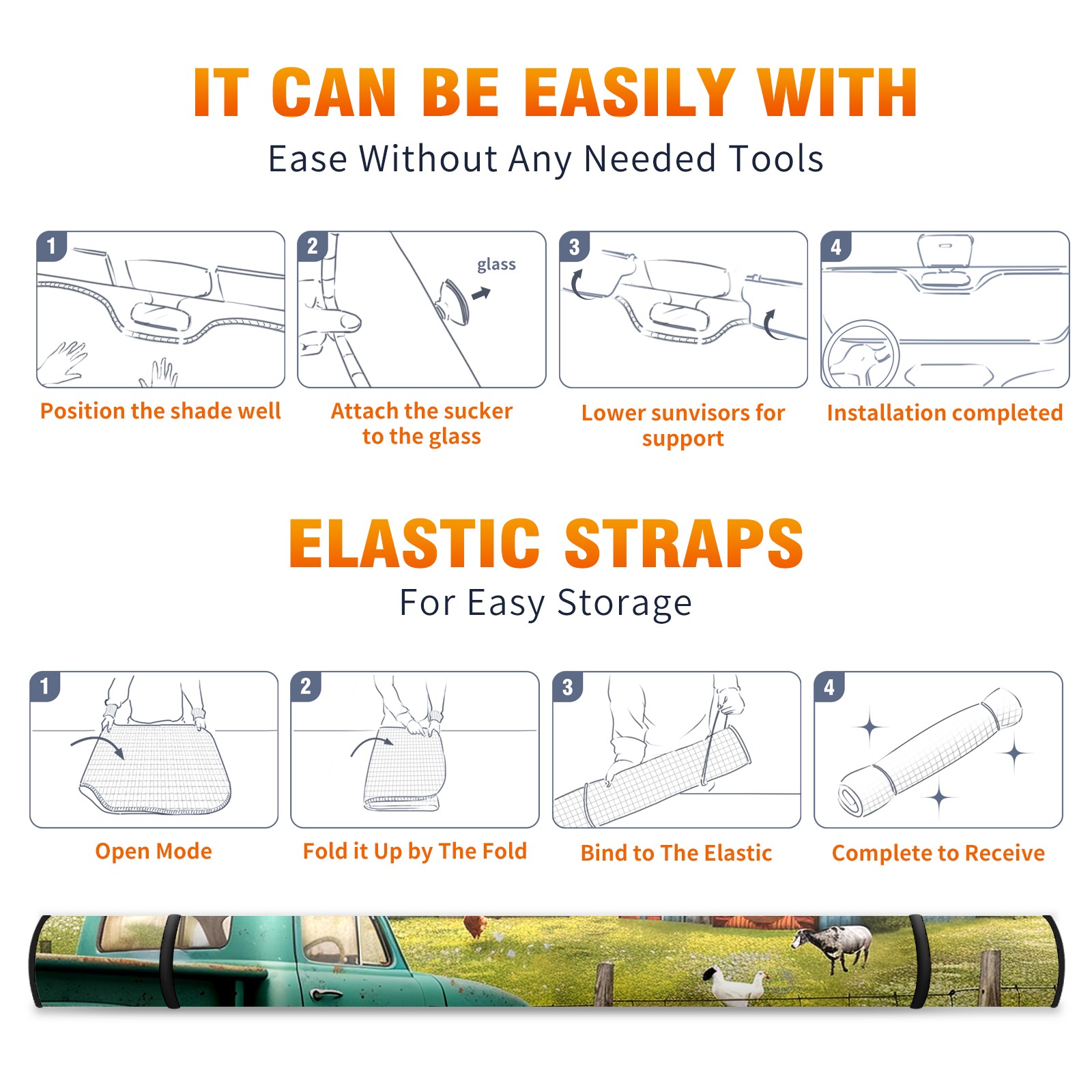 IT CAN BE EASILY WITH

Ease Without Any Needed Tools

1

Position the shade well

2

glass

Attach the sucker to the glass

3

Lower sunvisors for support

4

Installation completed

ELASTIC STRAPS

For Easy Storage

1

Open Mode

2

Fold it Up by The Fold

3

Bind to The Elastic

4

Complete to Receive