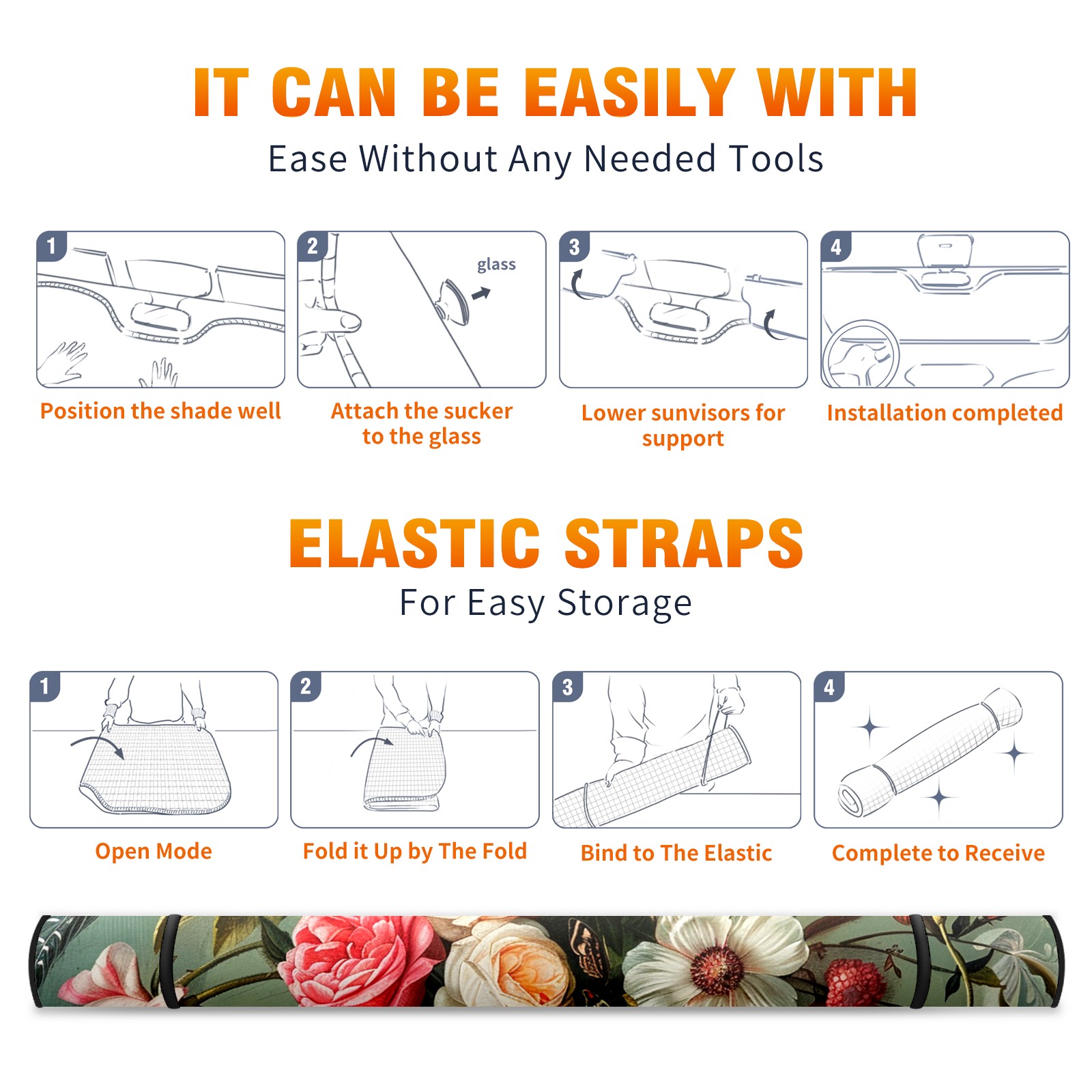 IT CAN BE EASILY WITH
Ease Without Any Needed Tools

1
Position the shade well

2
glass
Attach the sucker to the glass

3
Lower sunvisors for support

4
Installation completed

ELASTIC STRAPS
For Easy Storage

1
Open Mode

2
Fold it Up by The Fold

3
Bind to The Elastic

4
Complete to Receive