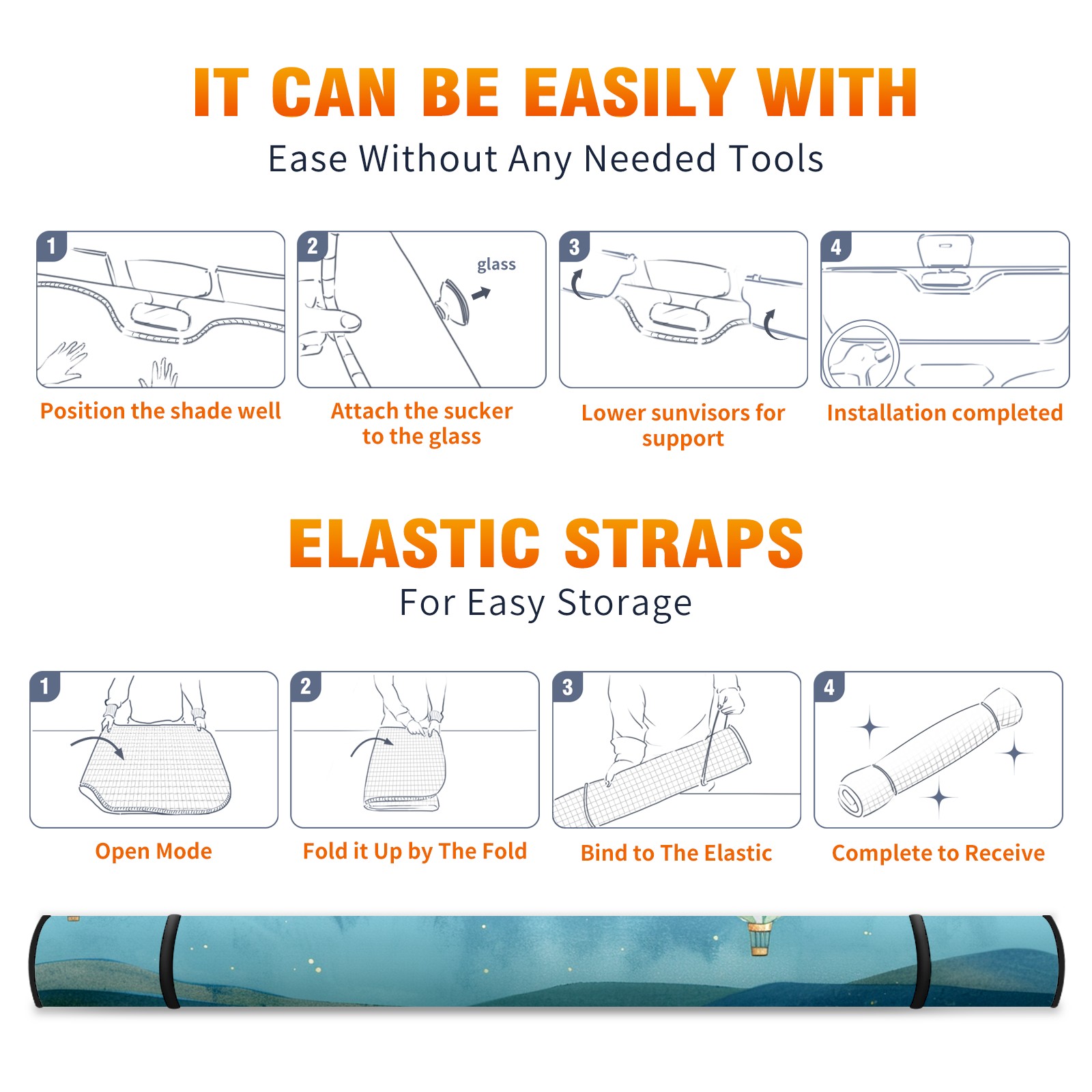 IT CAN BE EASILY WITH
Ease Without Any Needed Tools

1
Position the shade well

2
glass
Attach the sucker to the glass

3
Lower sunvisors for support

4
Installation completed

ELASTIC STRAPS
For Easy Storage

1
Open Mode

2
Fold it Up by The Fold

3
Bind to The Elastic

4
Complete to Receive