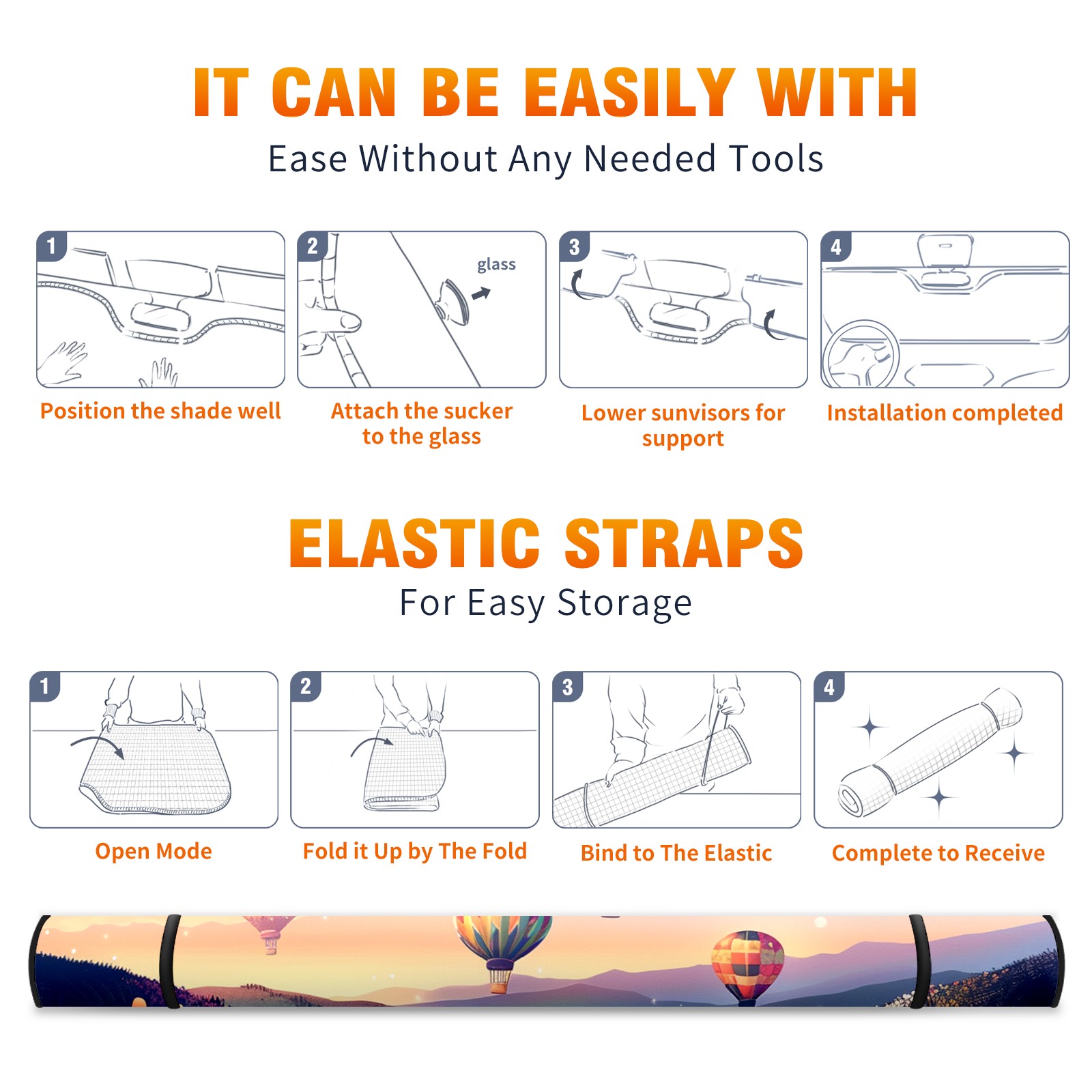 IT CAN BE EASILY WITH
Ease Without Any Needed Tools

1
Position the shade well

2
glass
Attach the sucker to the glass

3
Lower sunvisors for support

4
Installation completed

ELASTIC STRAPS
For Easy Storage

1
Open Mode

2
Fold it Up by The Fold

3
Bind to The Elastic

4
Complete to Receive