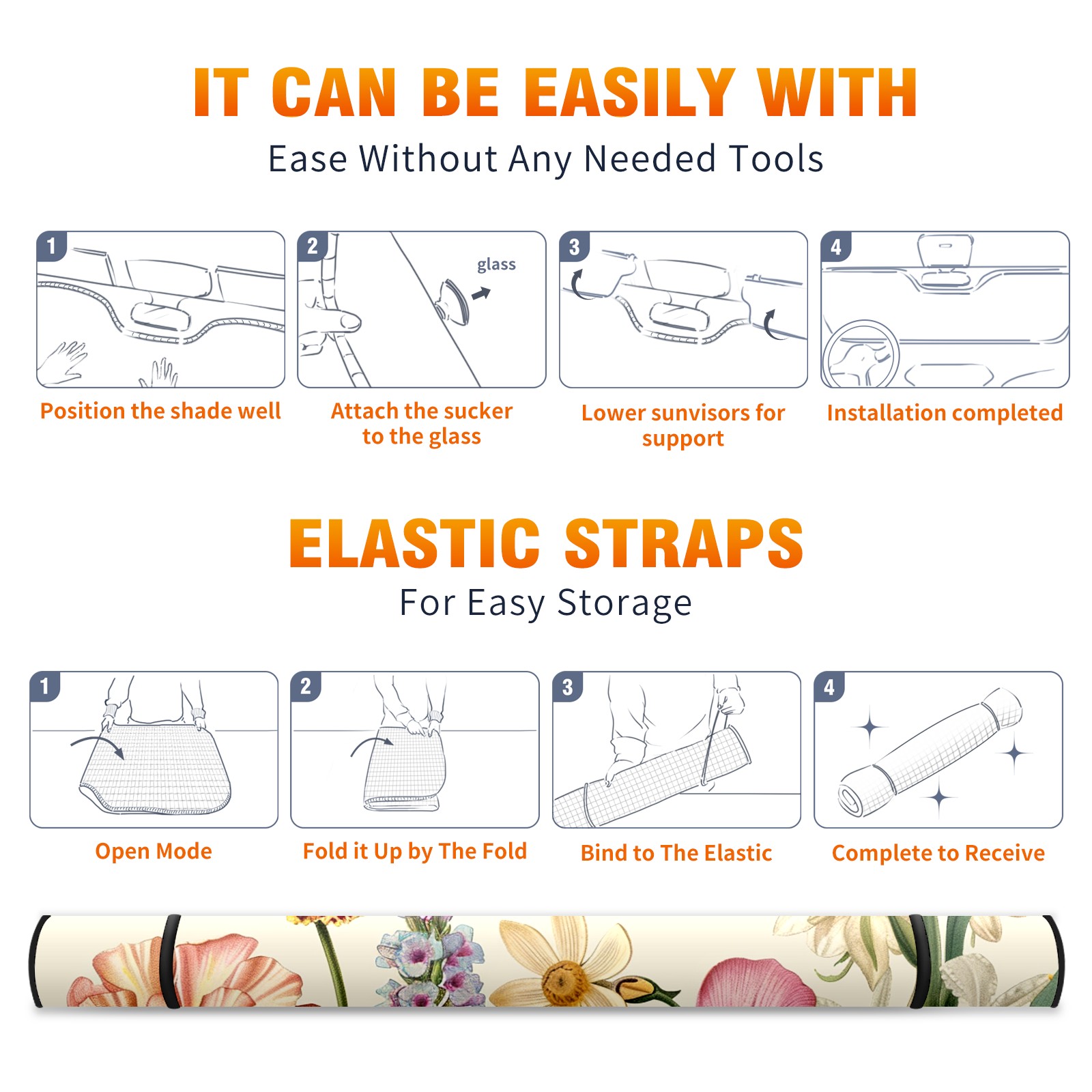 IT CAN BE EASILY WITH

Ease Without Any Needed Tools

1

Position the shade well

2

glass

Attach the sucker to the glass

3

Lower sunvisors for support

4

Installation completed

ELASTIC STRAPS

For Easy Storage

1

Open Mode

2

Fold it Up by The Fold

3

Bind to The Elastic

4

Complete to Receive