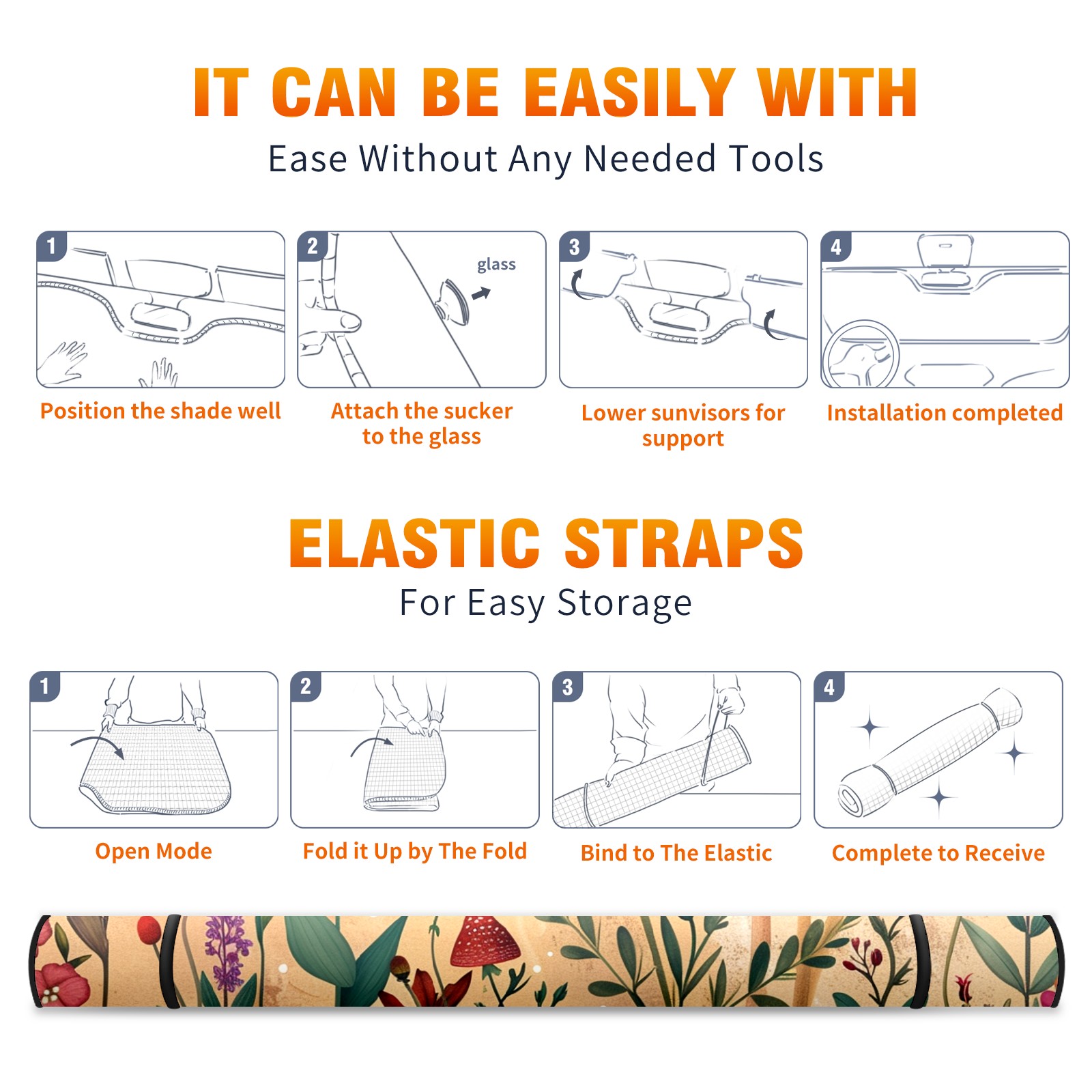 IT CAN BE EASILY WITH
Ease Without Any Needed Tools

1
Position the shade well

2
glass
Attach the sucker to the glass

3
Lower sunvisors for support

4
Installation completed

ELASTIC STRAPS
For Easy Storage

1
Open Mode

2
Fold it Up by The Fold

3
Bind to The Elastic

4
Complete to Receive