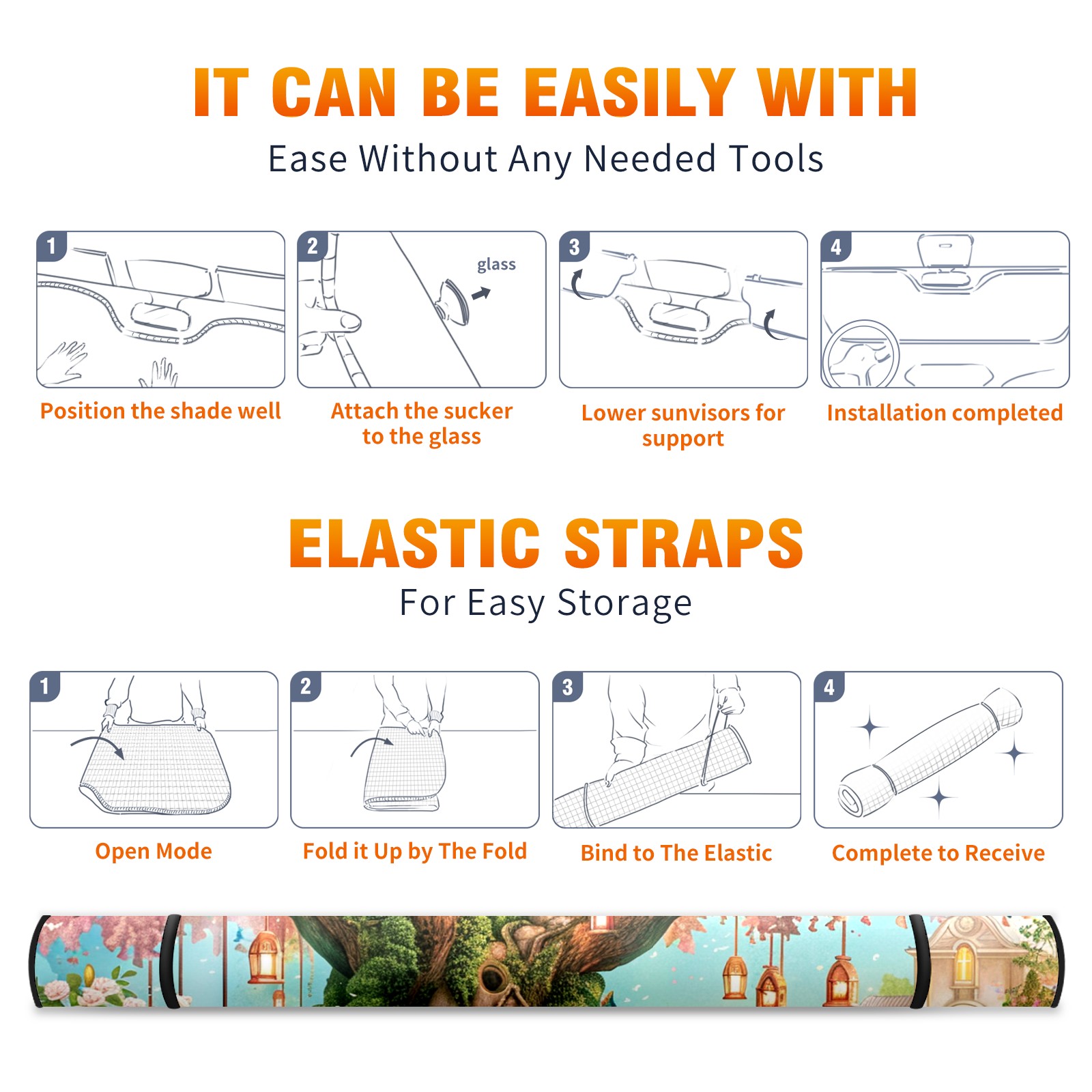 IT CAN BE EASILY WITH
Ease Without Any Needed Tools

1
Position the shade well

2
glass
Attach the sucker to the glass

3
Lower sunvisors for support

4
Installation completed

ELASTIC STRAPS
For Easy Storage

1
Open Mode

2
Fold it Up by The Fold

3
Bind to The Elastic

4
Complete to Receive