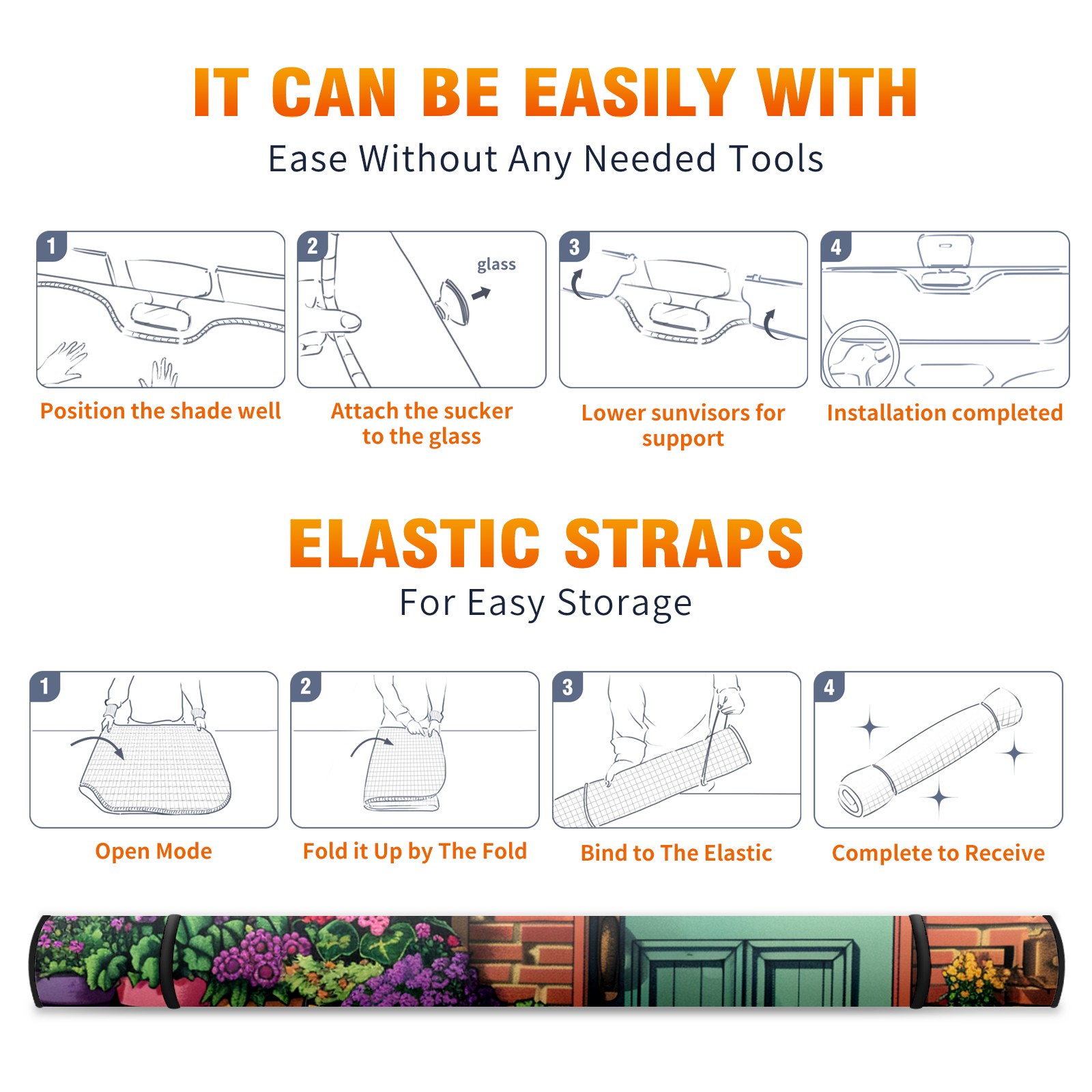 IT CAN BE EASILY WITH
Ease Without Any Needed Tools

1
Position the shade well

2
glass
Attach the sucker to the glass

3
Lower sunvisors for support

4
Installation completed

ELASTIC STRAPS
For Easy Storage

1
Open Mode

2
Fold it Up by The Fold

3
Bind to The Elastic

4
Complete to Receive