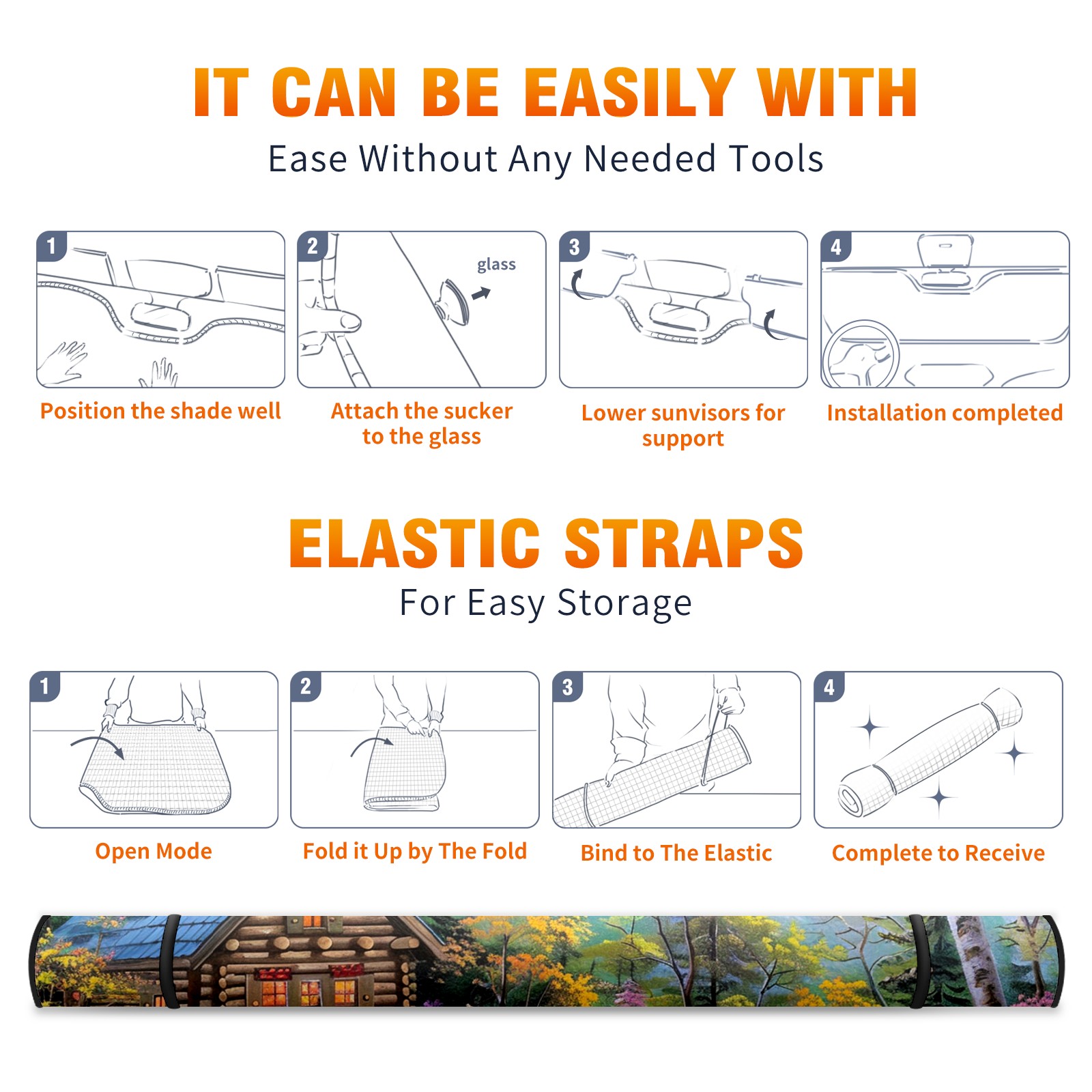 IT CAN BE EASILY WITH
Ease Without Any Needed Tools

1
Position the shade well

2
glass
Attach the sucker to the glass

3
Lower sunvisors for support

4
Installation completed

ELASTIC STRAPS
For Easy Storage

1
Open Mode

2
Fold it Up by The Fold

3
Bind to The Elastic

4
Complete to Receive