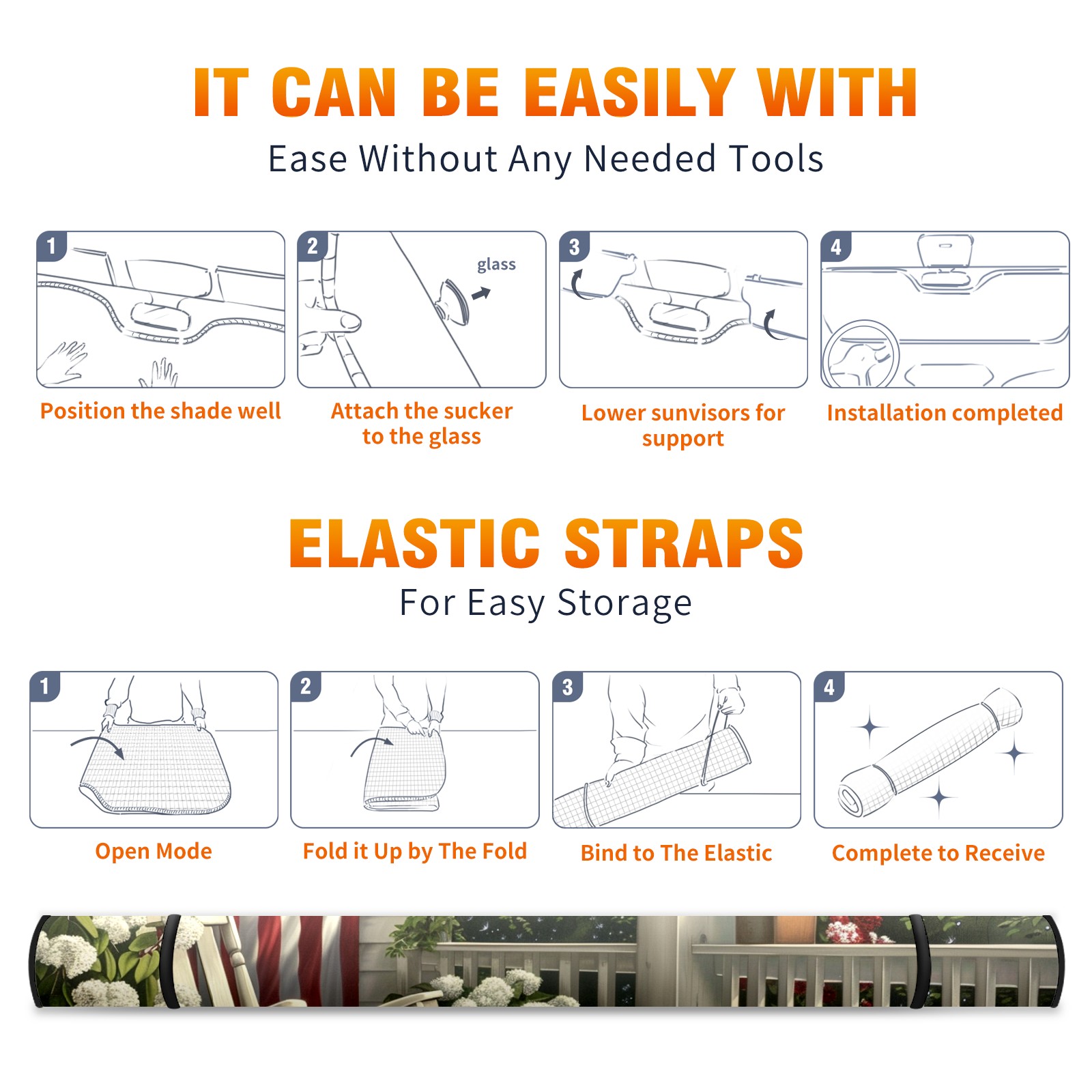 IT CAN BE EASILY WITH
Ease Without Any Needed Tools

1
Position the shade well

2
glass
Attach the sucker to the glass

3
Lower sunvisors for support

4
Installation completed

ELASTIC STRAPS
For Easy Storage

1
Open Mode

2
Fold it Up by The Fold

3
Bind to The Elastic

4
Complete to Receive