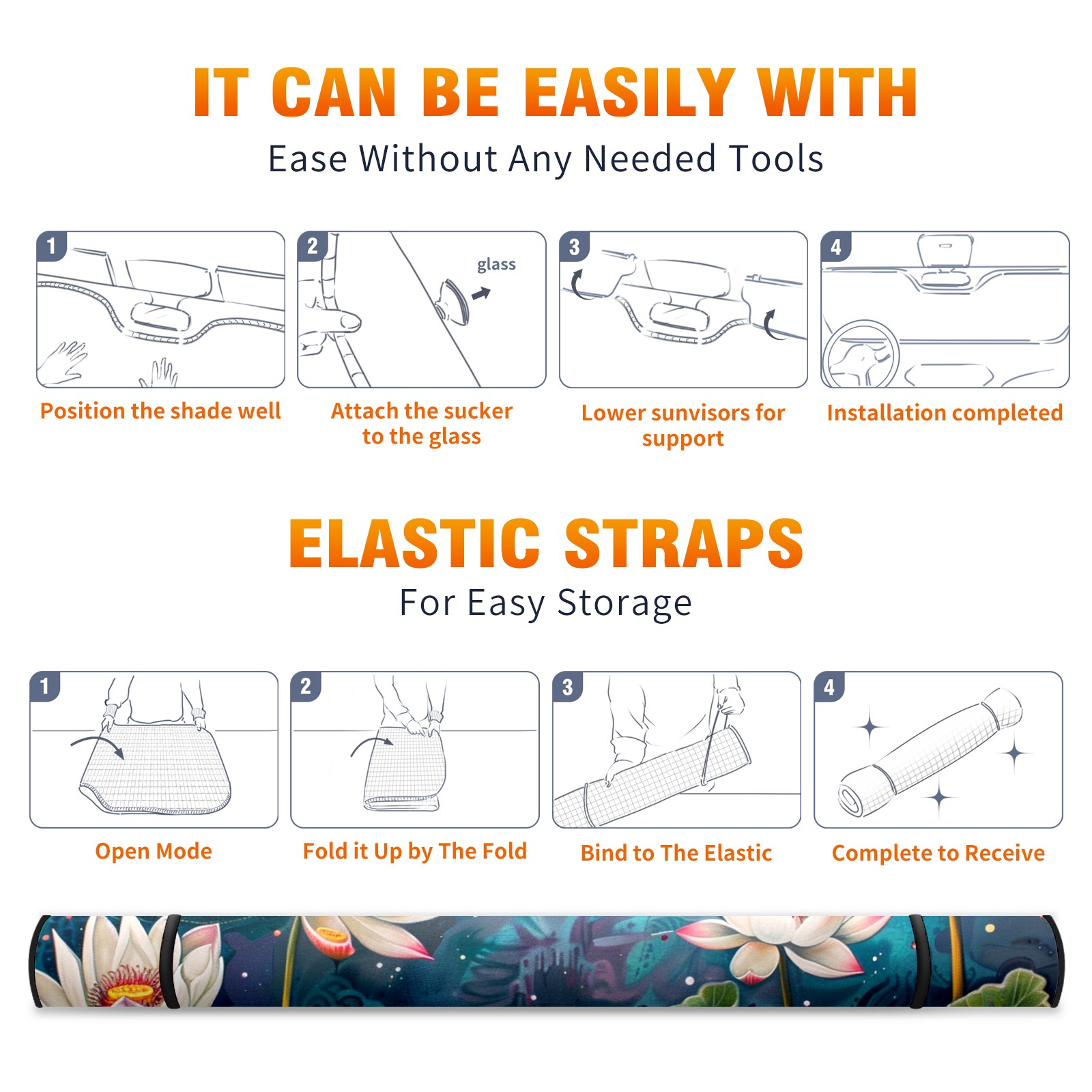 IT CAN BE EASILY WITH
Ease Without Any Needed Tools

1
Position the shade well

2
glass
Attach the sucker to the glass

3
Lower sunvisors for support

4
Installation completed

ELASTIC STRAPS
For Easy Storage

1
Open Mode

2
Fold it Up by The Fold

3
Bind to The Elastic

4
Complete to Receive