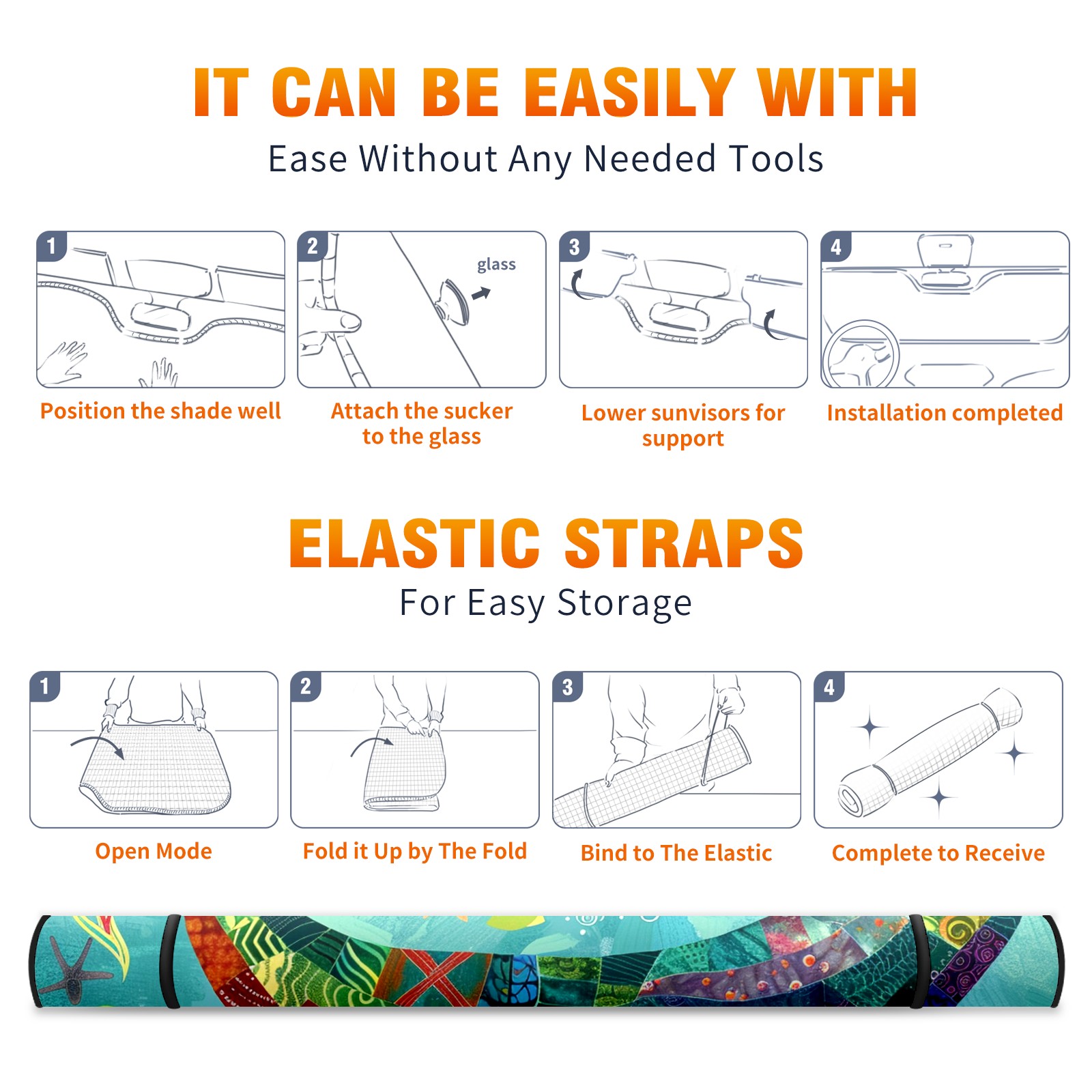 IT CAN BE EASILY WITH
Ease Without Any Needed Tools

1
Position the shade well

2
glass
Attach the sucker to the glass

3
Lower sunvisors for support

4
Installation completed

ELASTIC STRAPS
For Easy Storage

1
Open Mode

2
Fold it Up by The Fold

3
Bind to The Elastic

4
Complete to Receive