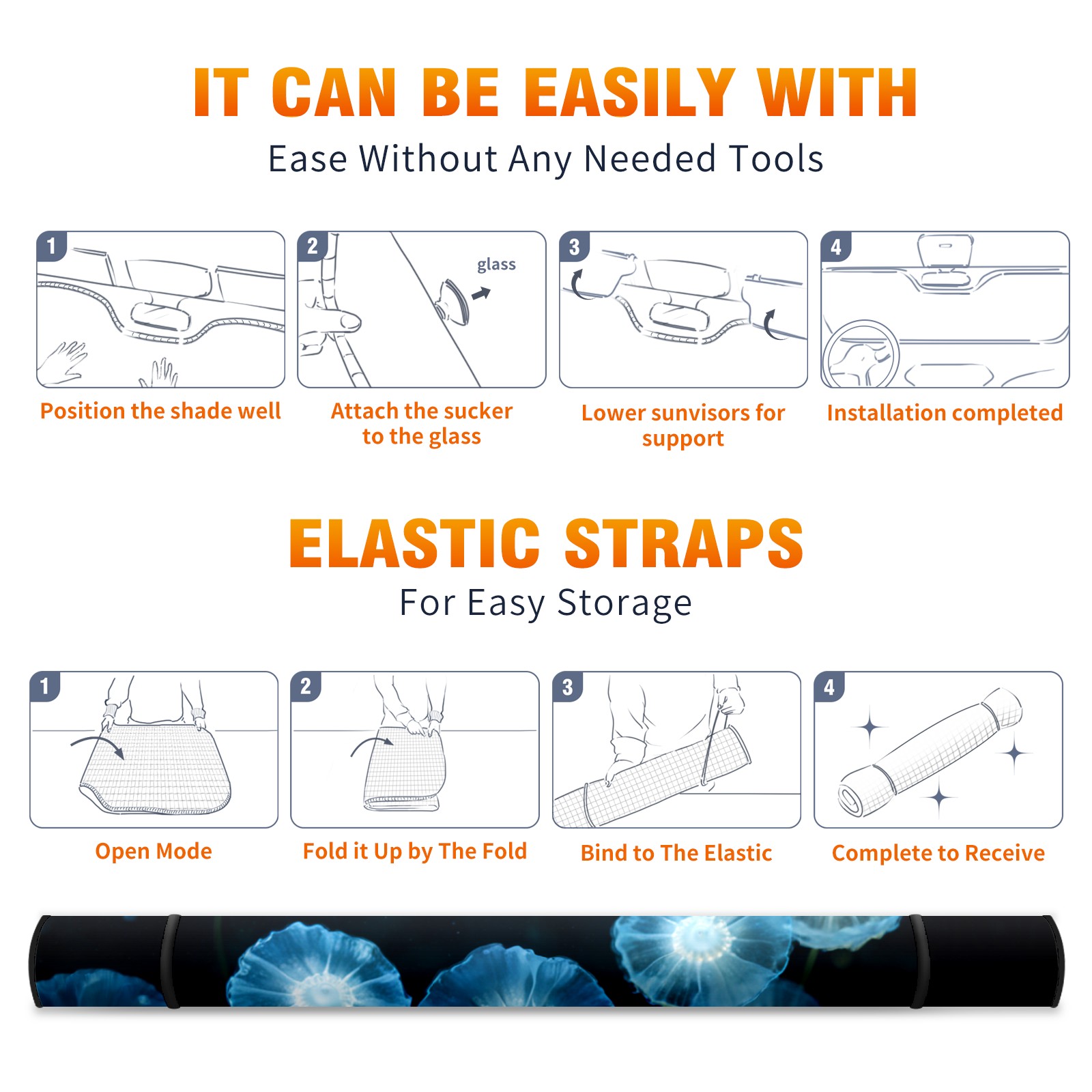 IT CAN BE EASILY WITH

Ease Without Any Needed Tools

1

Position the shade well

2

glass

Attach the sucker to the glass

3

Lower sunvisors for support

4

Installation completed

ELASTIC STRAPS

For Easy Storage

1

Open Mode

2

Fold it Up by The Fold

3

Bind to The Elastic

4

Complete to Receive