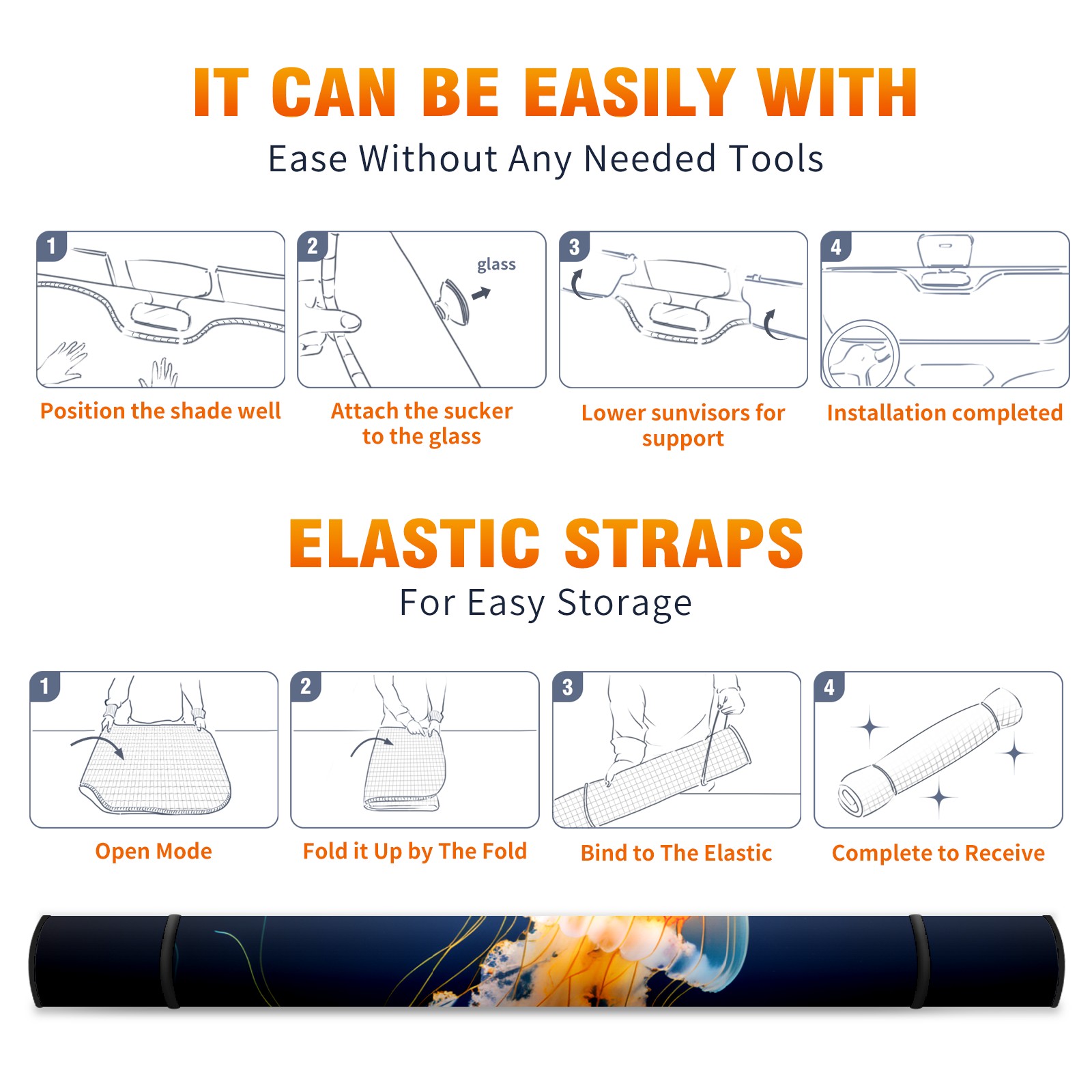 IT CAN BE EASILY WITH

Ease Without Any Needed Tools

1

Position the shade well

2

glass

Attach the sucker to the glass

3

Lower sunvisors for support

4

Installation completed

ELASTIC STRAPS

For Easy Storage

1

Open Mode

2

Fold it Up by The Fold

3

Bind to The Elastic

4

Complete to Receive