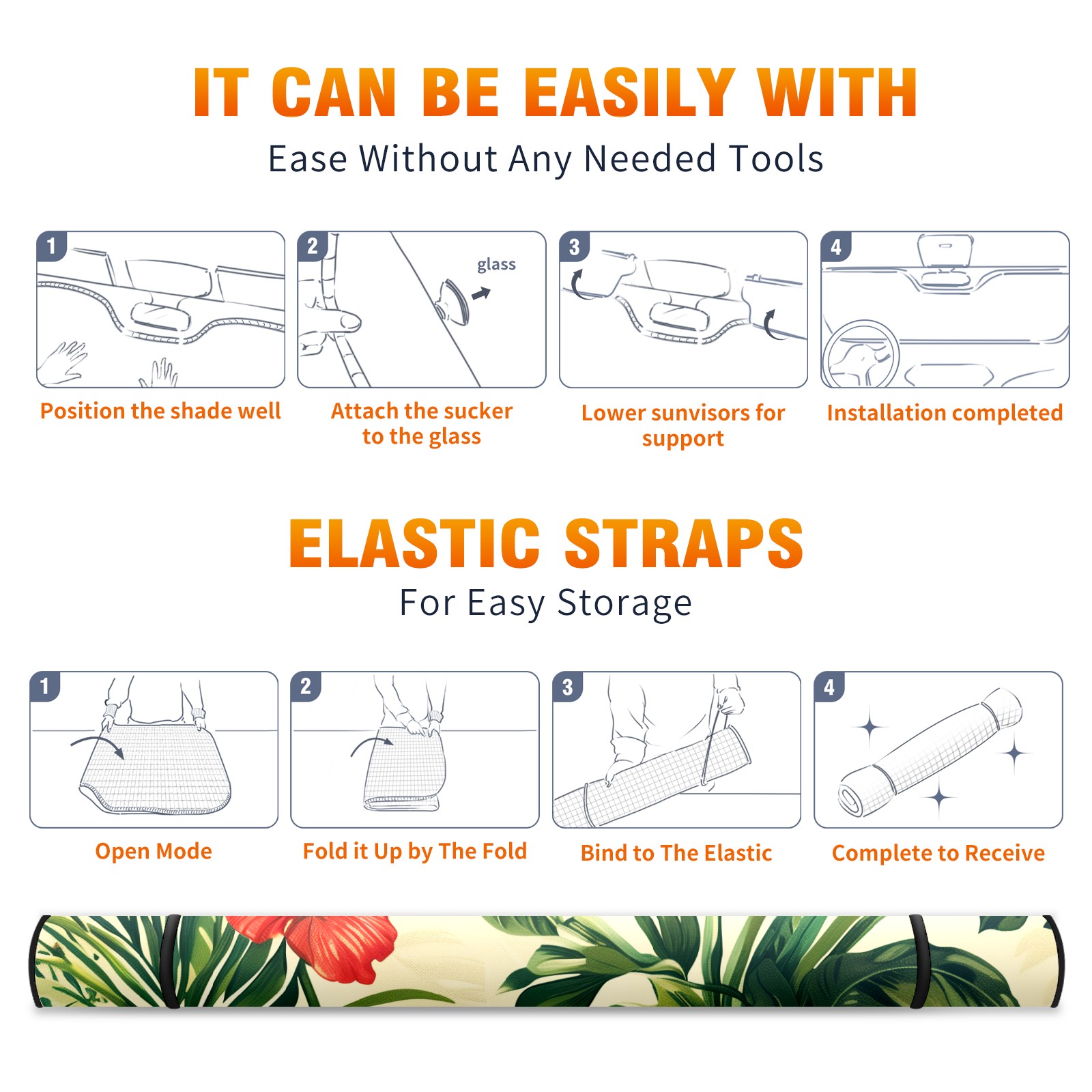 IT CAN BE EASILY WITH

Ease Without Any Needed Tools

1

Position the shade well

2

glass

Attach the sucker to the glass

3

Lower sunvisors for support

4

Installation completed

ELASTIC STRAPS

For Easy Storage

1

Open Mode

2

Fold it Up by The Fold

3

Bind to The Elastic

4

Complete to Receive