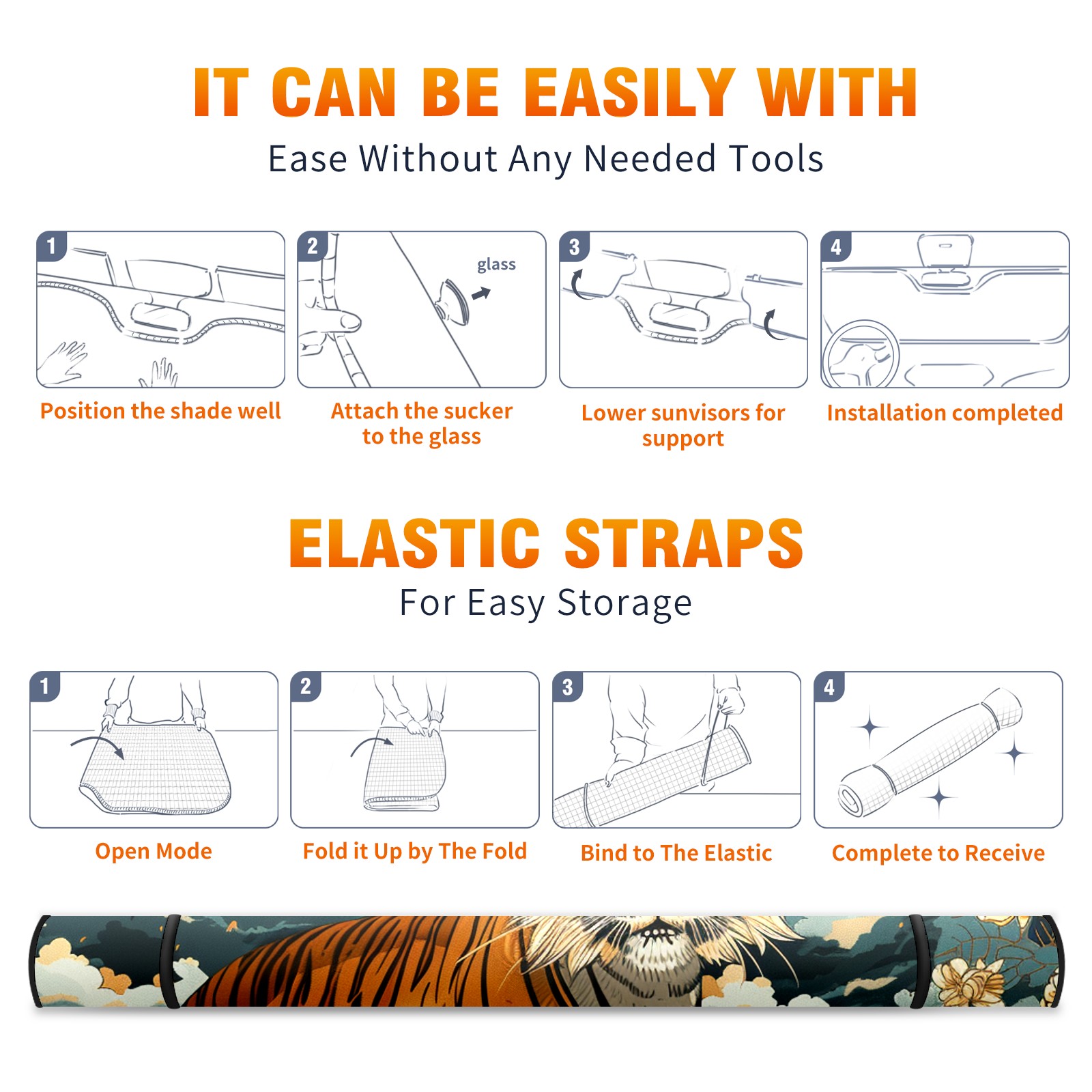 IT CAN BE EASILY WITH
Ease Without Any Needed Tools

1
Position the shade well

2
glass
Attach the sucker to the glass

3
Lower sunvisors for support

4
Installation completed

ELASTIC STRAPS
For Easy Storage

1
Open Mode

2
Fold it Up by The Fold

3
Bind to The Elastic

4
Complete to Receive