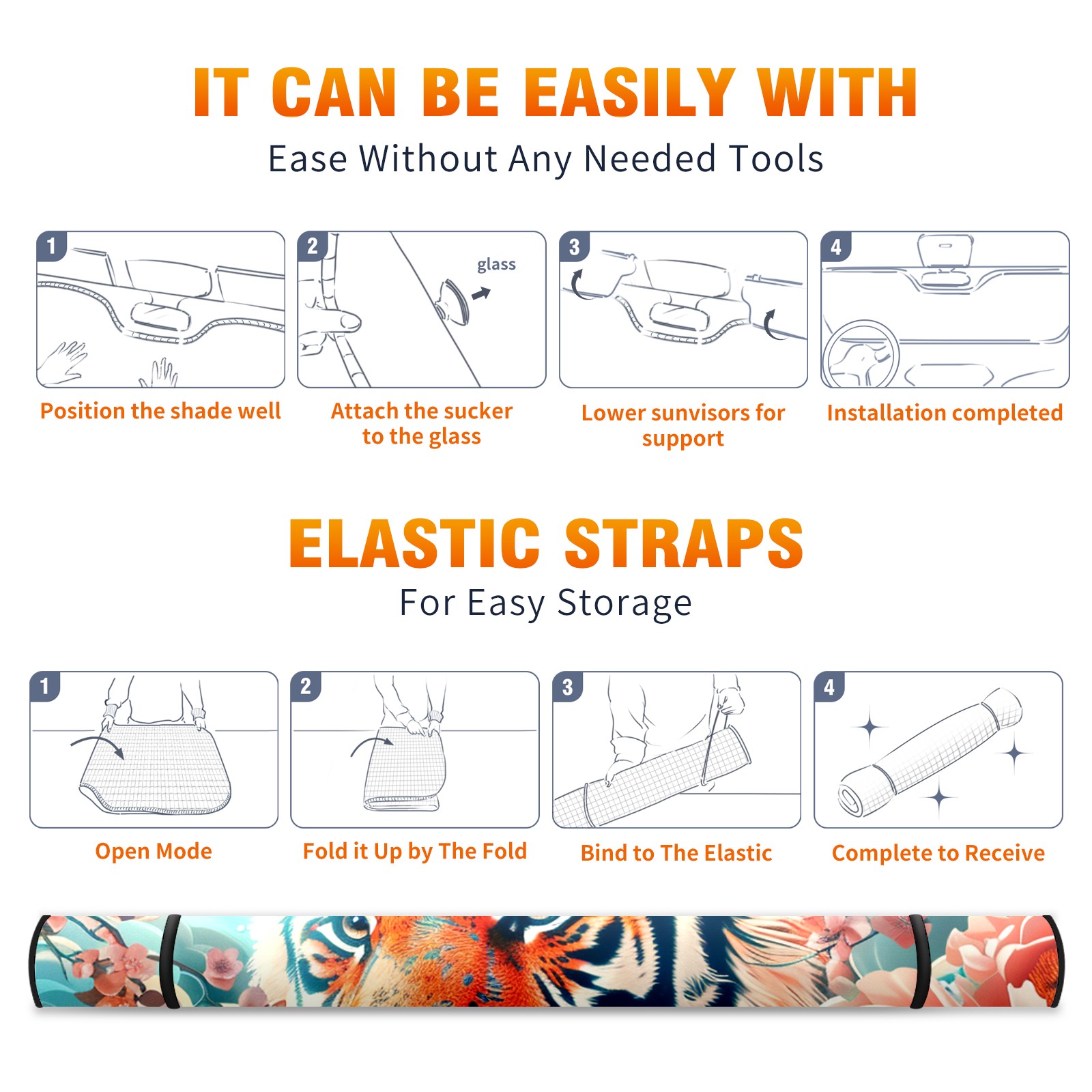 IT CAN BE EASILY WITH
Ease Without Any Needed Tools

1
Position the shade well

2
glass
Attach the sucker to the glass

3
Lower sunvisors for support

4
Installation completed

ELASTIC STRAPS
For Easy Storage

1
Open Mode

2
Fold it Up by The Fold

3
Bind to The Elastic

4
Complete to Receive