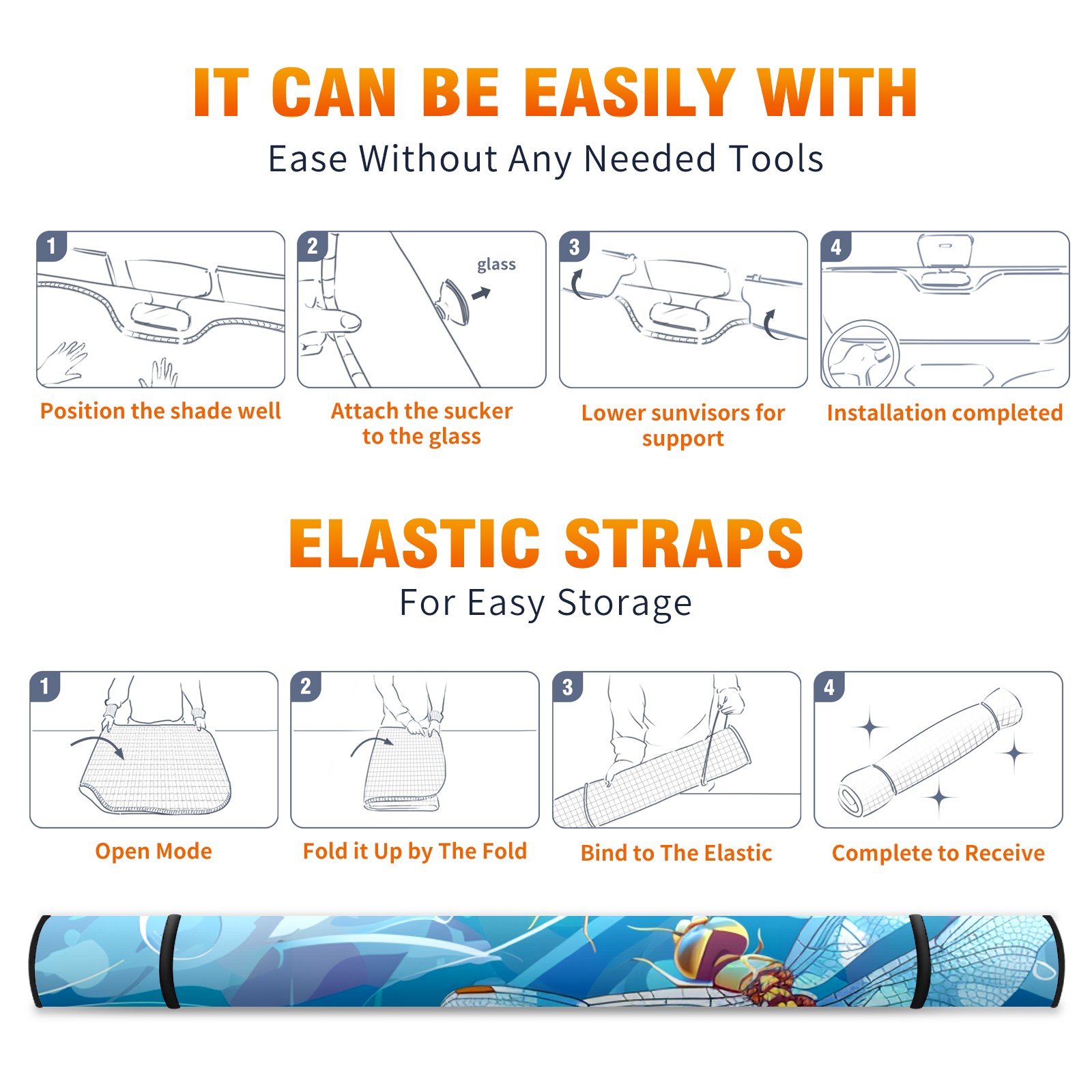 IT CAN BE EASILY WITH
Ease Without Any Needed Tools

1
Position the shade well

2
glass
Attach the sucker to the glass

3
Lower sunvisors for support

4
Installation completed

ELASTIC STRAPS
For Easy Storage

1
Open Mode

2
Fold it Up by The Fold

3
Bind to The Elastic

4
Complete to Receive