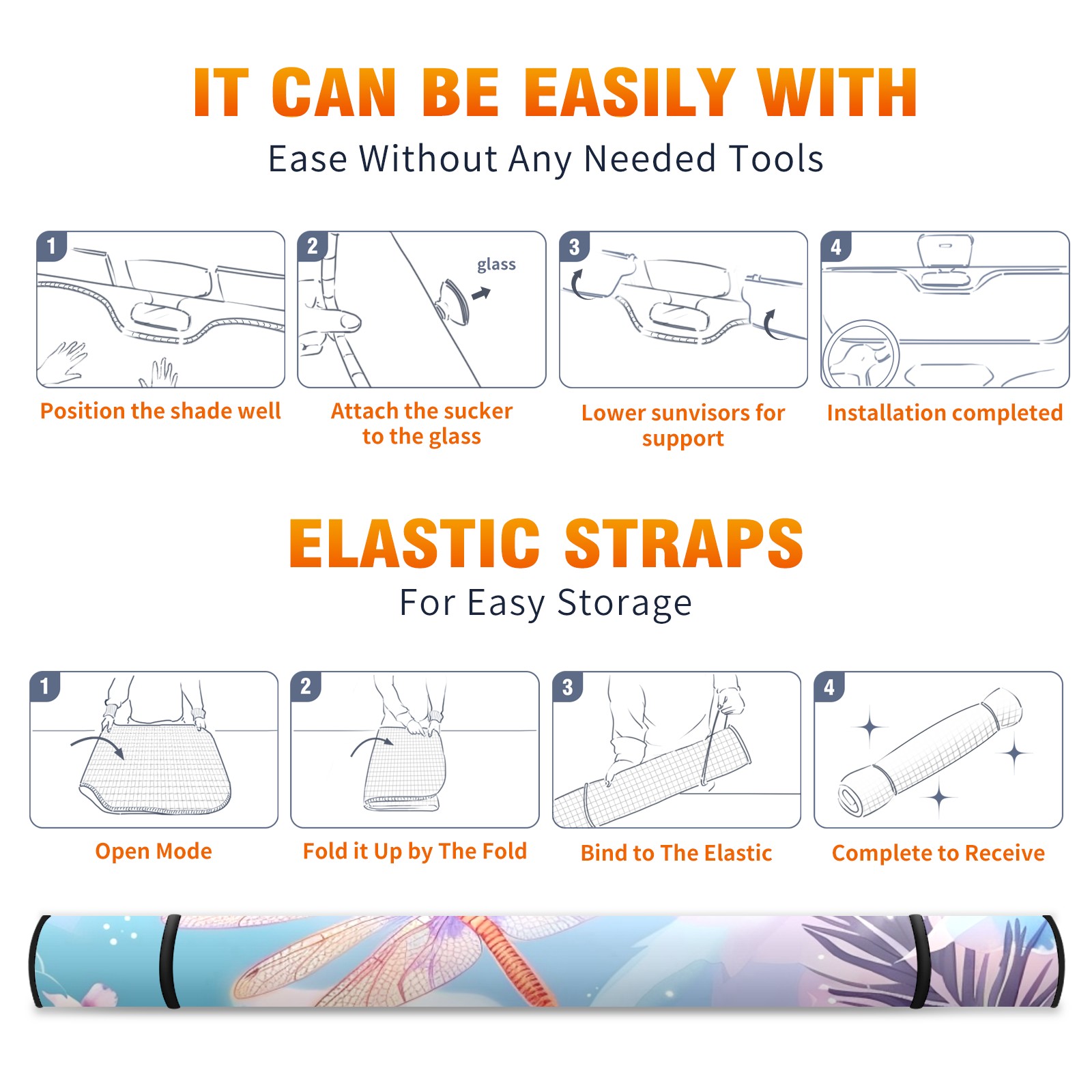 IT CAN BE EASILY WITH

Ease Without Any Needed Tools

1

Position the shade well

2

glass

Attach the sucker to the glass

3

Lower sunvisors for support

4

Installation completed

ELASTIC STRAPS

For Easy Storage

1

Open Mode

2

Fold it Up by The Fold

3

Bind to The Elastic

4

Complete to Receive