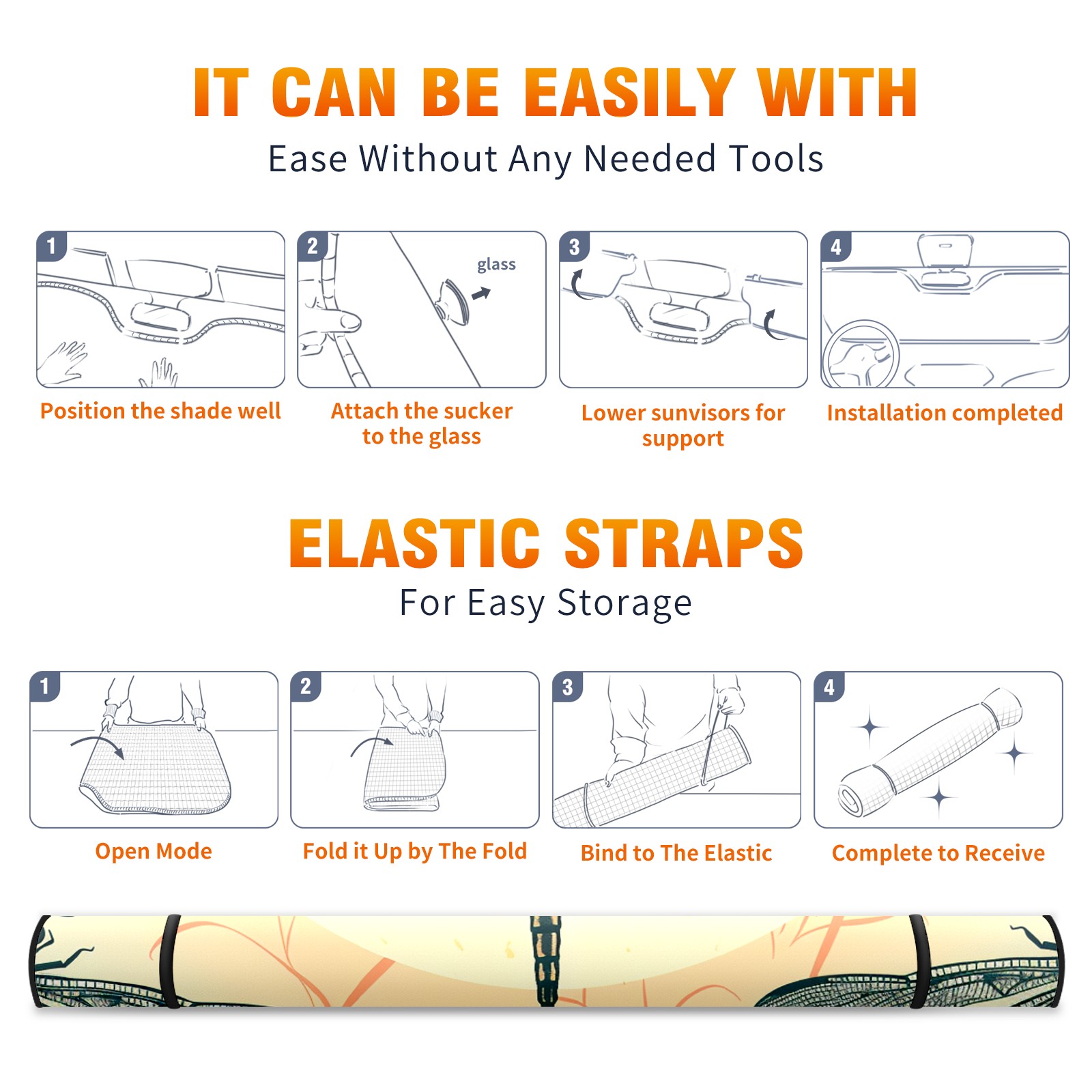 IT CAN BE EASILY WITH

Ease Without Any Needed Tools

1

Position the shade well

2

glass

Attach the sucker to the glass

3

Lower sunvisors for support

4

Installation completed

ELASTIC STRAPS

For Easy Storage

1

Open Mode

2

Fold it Up by The Fold

3

Bind to The Elastic

4

Complete to Receive