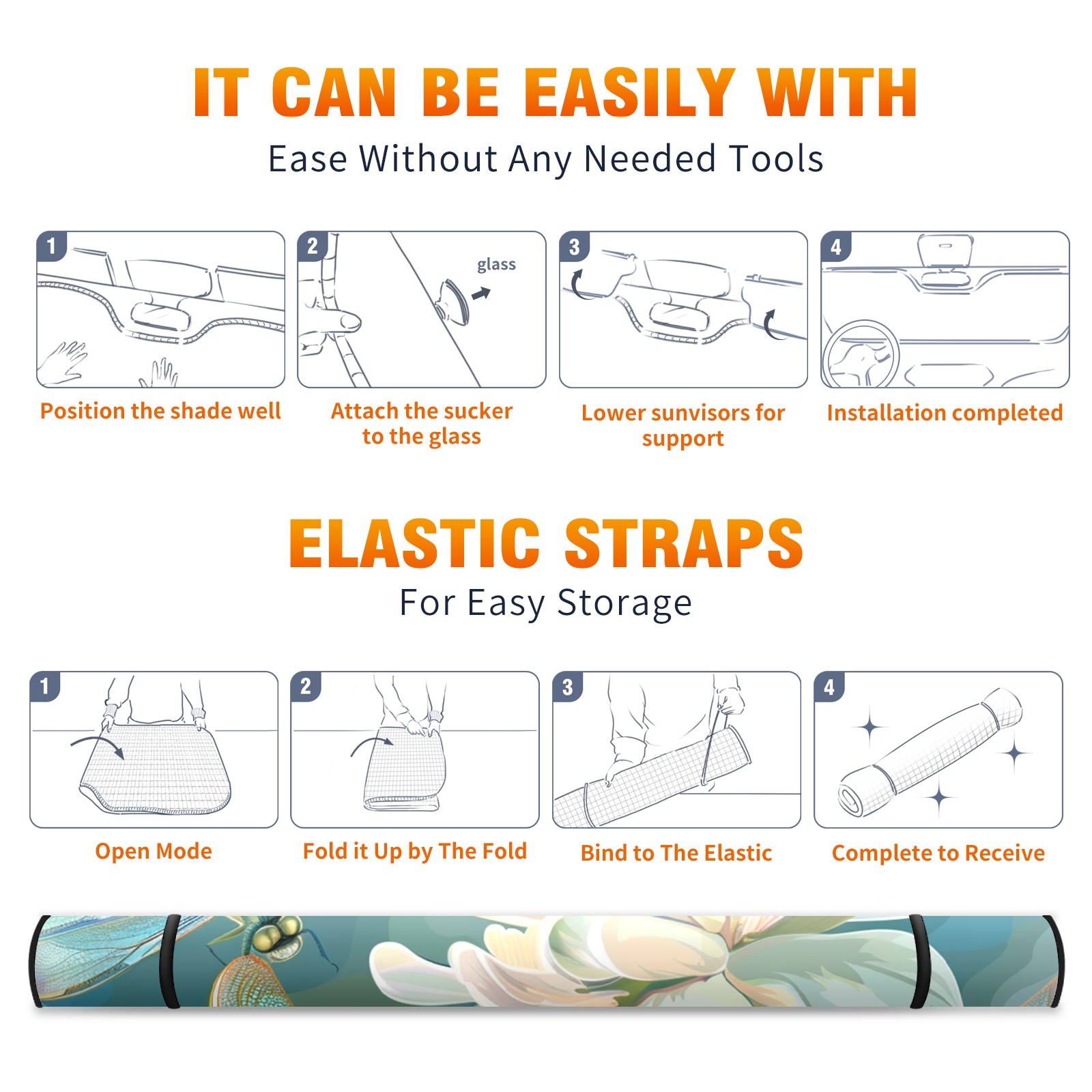 IT CAN BE EASILY WITH
Ease Without Any Needed Tools

1
Position the shade well

2
glass
Attach the sucker to the glass

3
Lower sunvisors for support

4
Installation completed

ELASTIC STRAPS
For Easy Storage

1
Open Mode

2
Fold it Up by The Fold

3
Bind to The Elastic

4
Complete to Receive