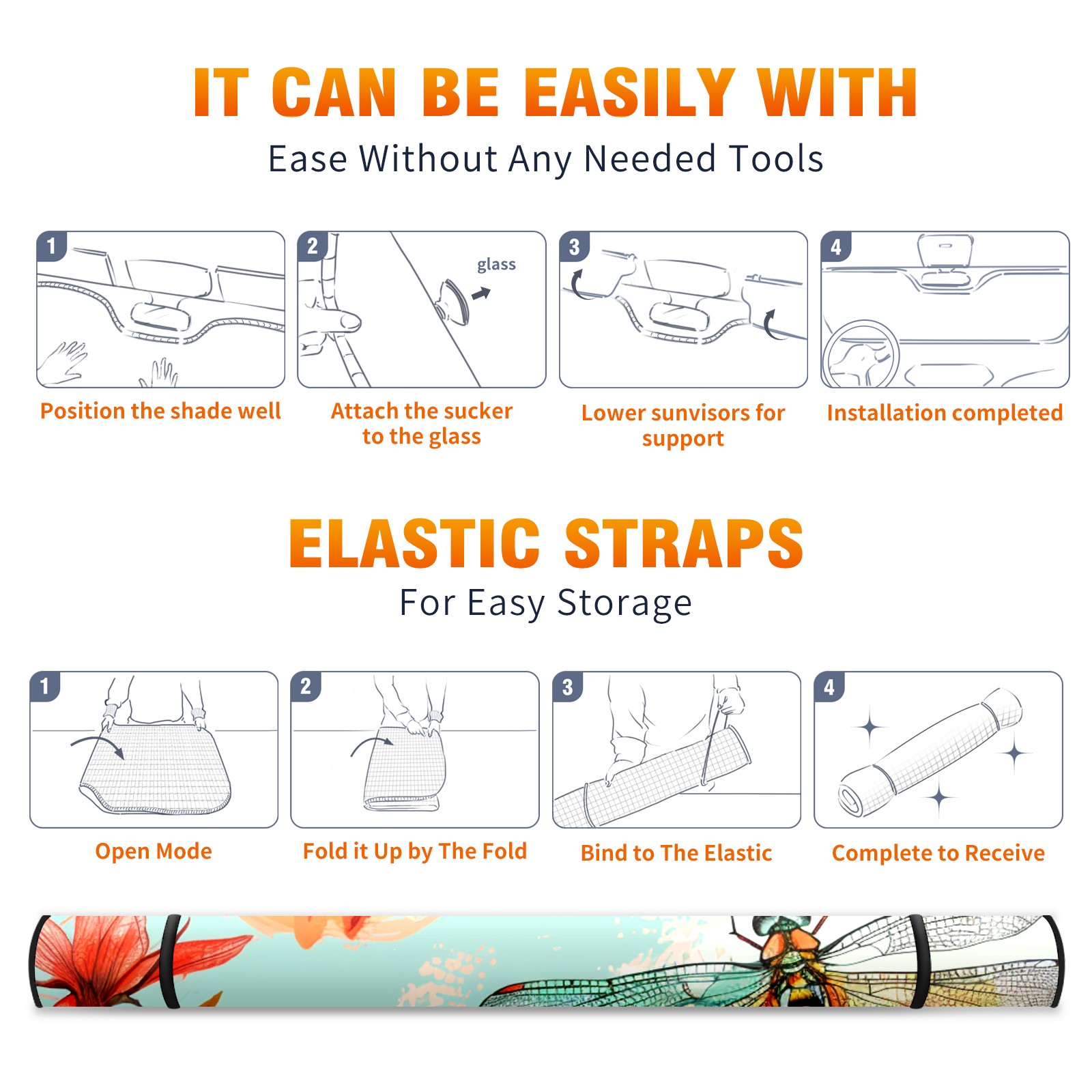 IT CAN BE EASILY WITH
Ease Without Any Needed Tools

1
Position the shade well

2
glass
Attach the sucker to the glass

3
Lower sunvisors for support

4
Installation completed

ELASTIC STRAPS
For Easy Storage

1
Open Mode

2
Fold it Up by The Fold

3
Bind to The Elastic

4
Complete to Receive