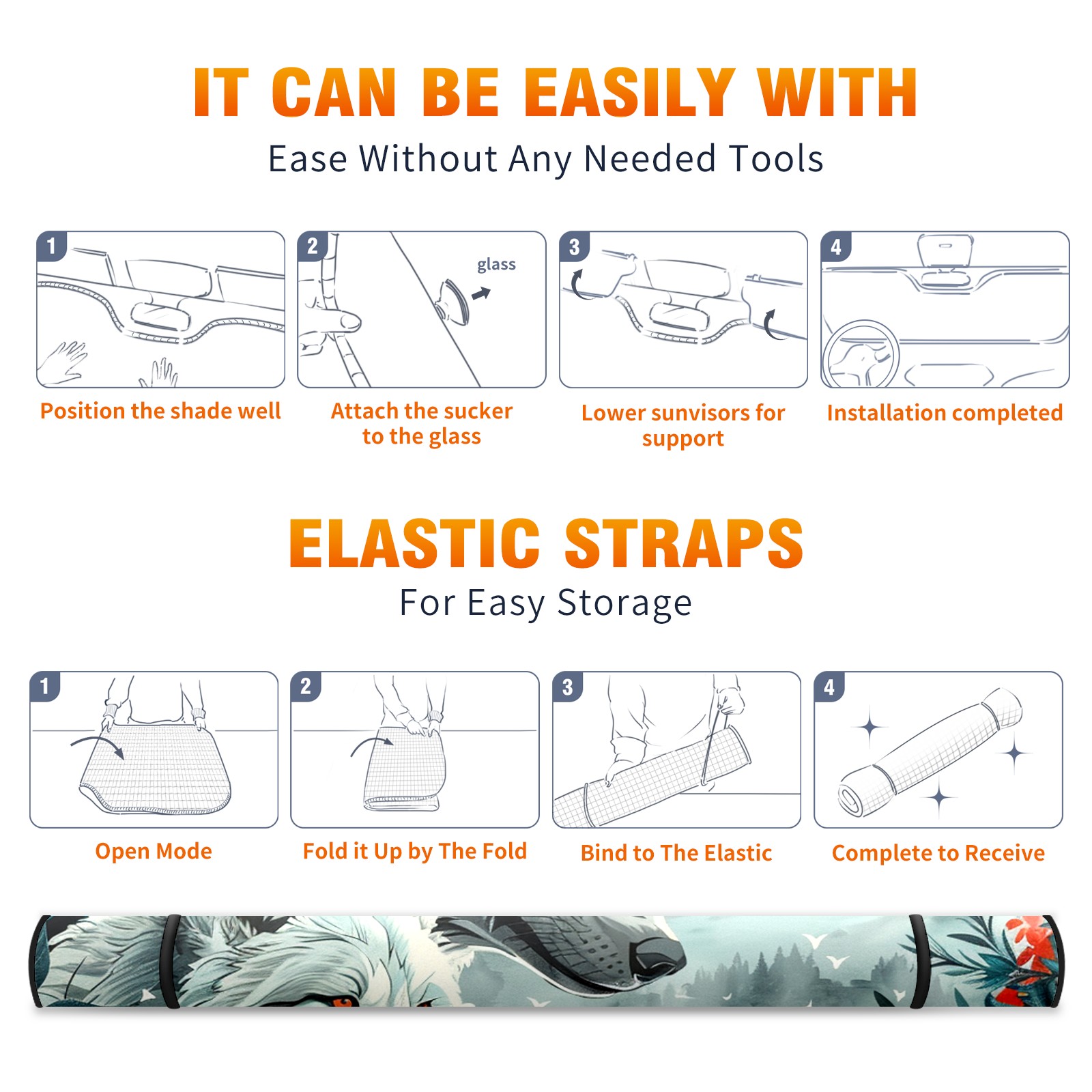 IT CAN BE EASILY WITH

Ease Without Any Needed Tools

1

Position the shade well

2

glass

Attach the sucker to the glass

3

Lower sunvisors for support

4

Installation completed

ELASTIC STRAPS

For Easy Storage

1

Open Mode

2

Fold it Up by The Fold

3

Bind to The Elastic

4

Complete to Receive