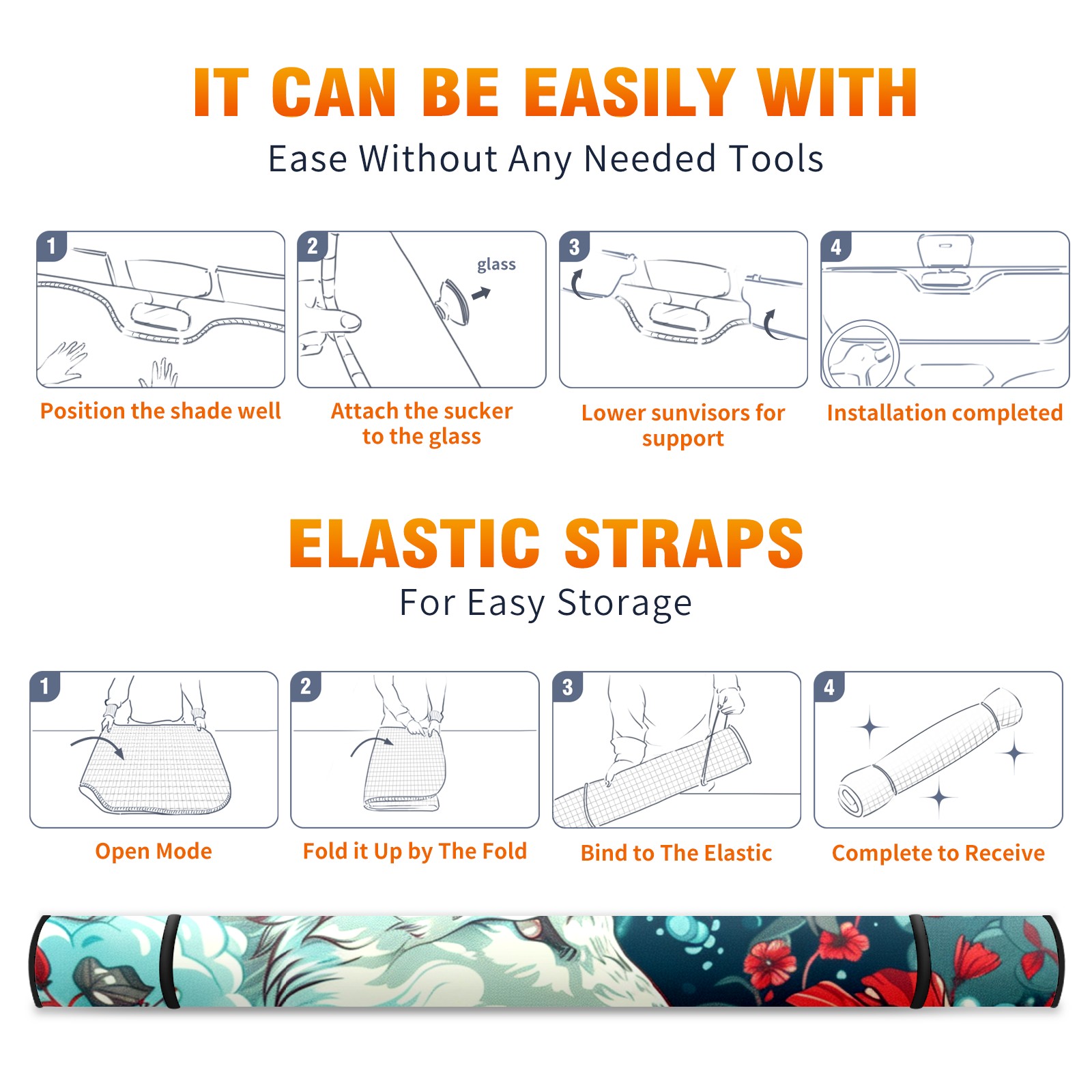 IT CAN BE EASILY WITH

Ease Without Any Needed Tools

1

Position the shade well

2

glass

Attach the sucker to the glass

3

Lower sunvisors for support

4

Installation completed

ELASTIC STRAPS

For Easy Storage

1

Open Mode

2

Fold it Up by The Fold

3

Bind to The Elastic

4

Complete to Receive