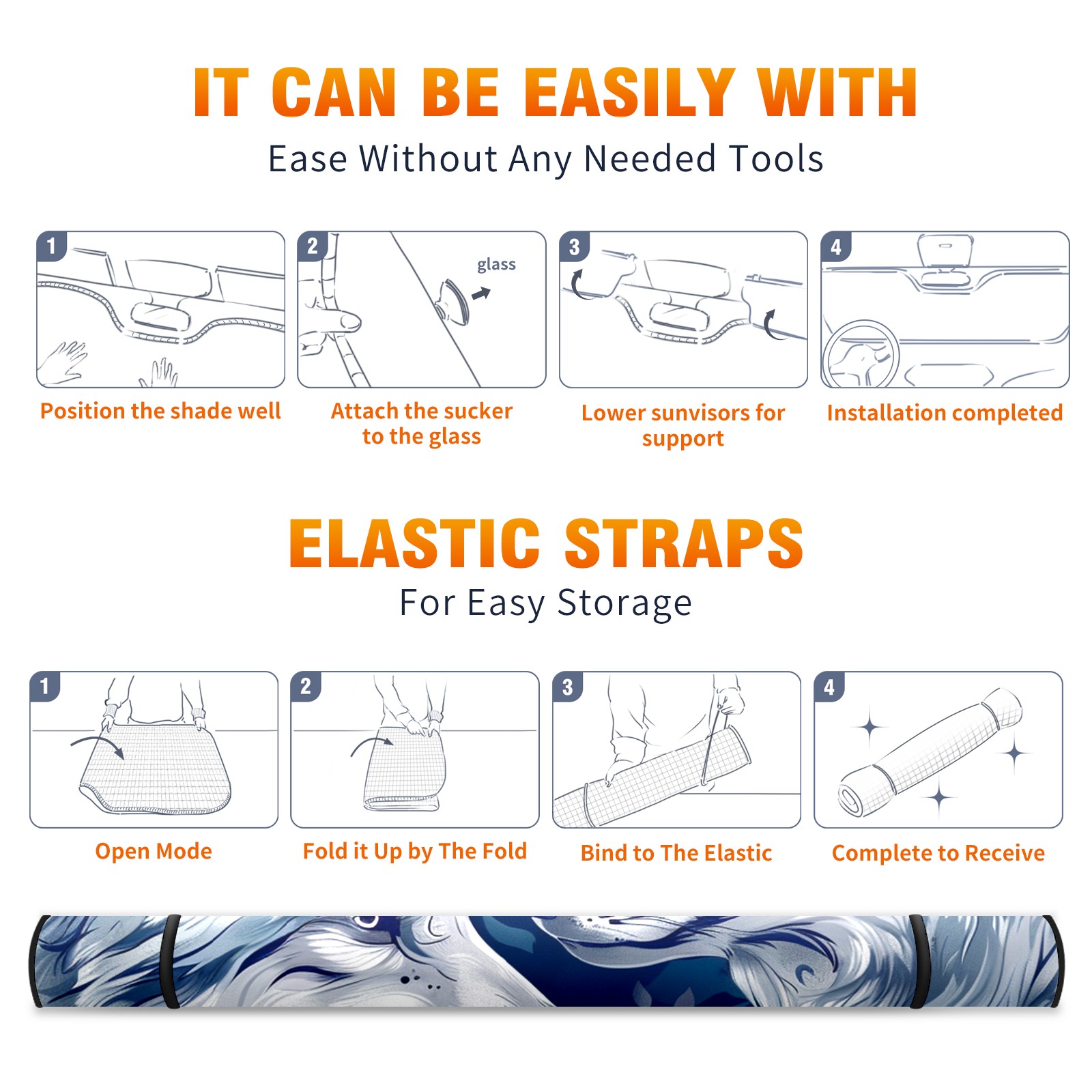 IT CAN BE EASILY WITH
Ease Without Any Needed Tools

1
Position the shade well

2
glass
Attach the sucker to the glass

3
Lower sunvisors for support

4
Installation completed

ELASTIC STRAPS
For Easy Storage

1
Open Mode

2
Fold it Up by The Fold

3
Bind to The Elastic

4
Complete to Receive