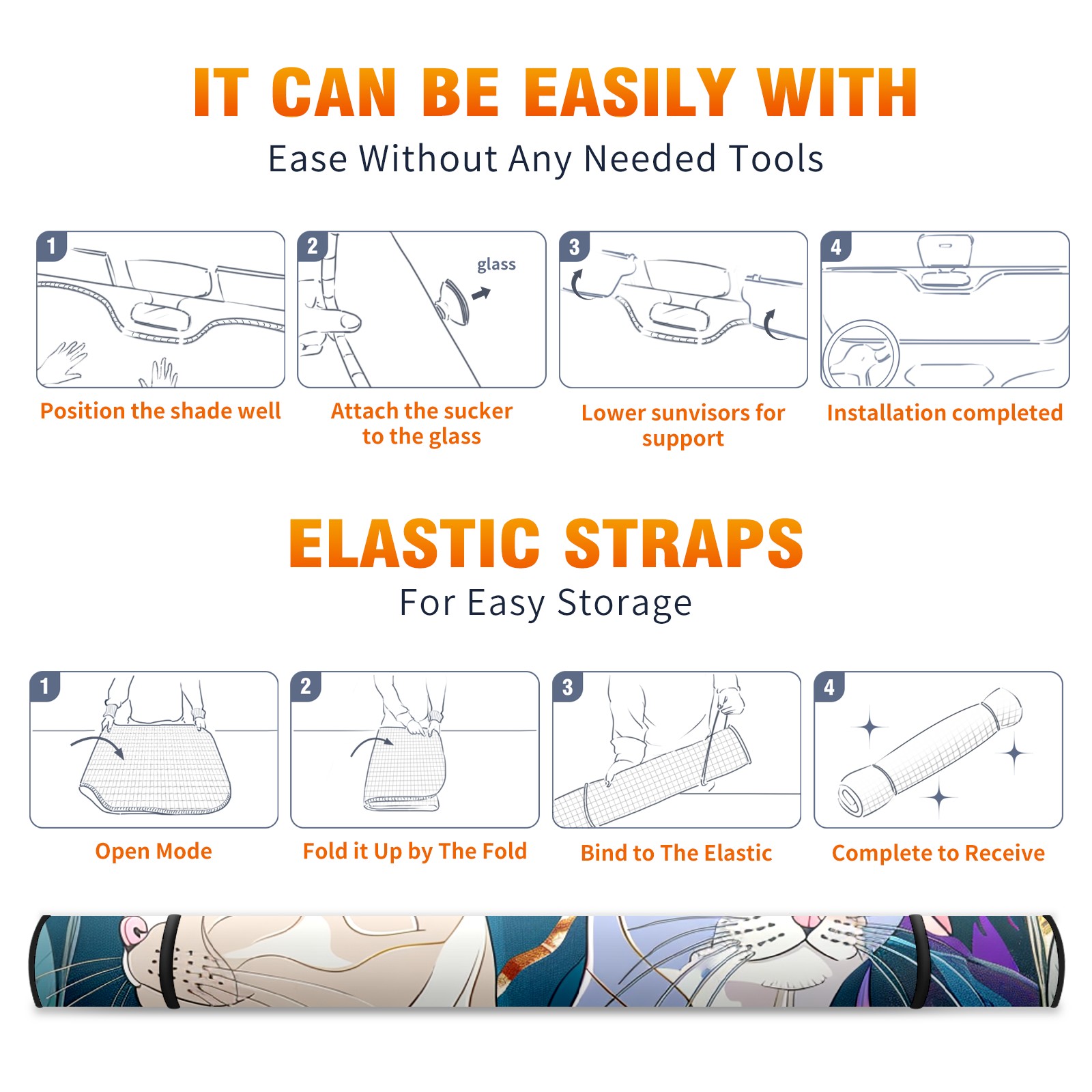 IT CAN BE EASILY WITH
Ease Without Any Needed Tools

1
Position the shade well

2
glass
Attach the sucker to the glass

3
Lower sunvisors for support

4
Installation completed

ELASTIC STRAPS
For Easy Storage

1
Open Mode

2
Fold it Up by The Fold

3
Bind to The Elastic

4
Complete to Receive