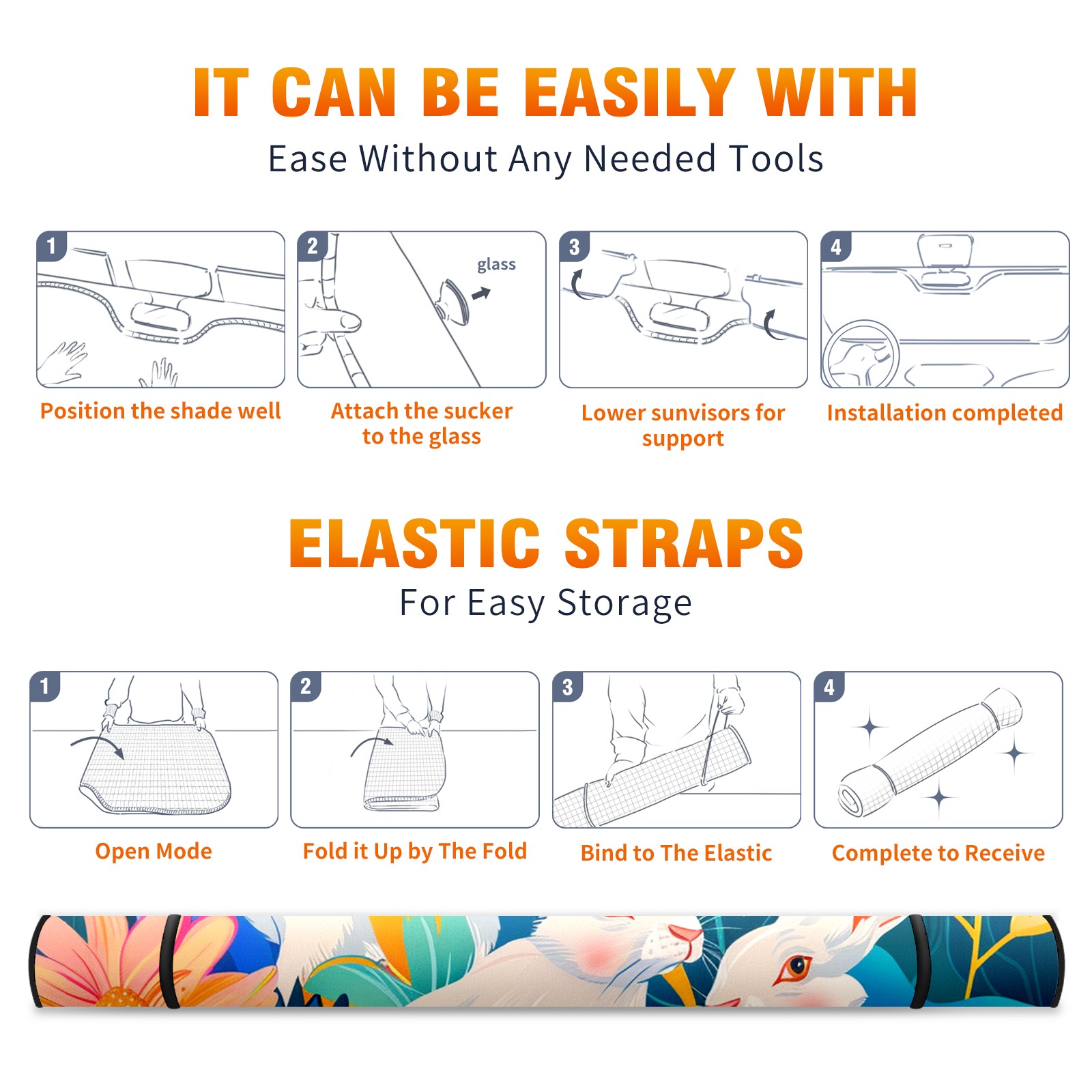 IT CAN BE EASILY WITH
Ease Without Any Needed Tools

1
Position the shade well

2
glass
Attach the sucker to the glass

3
Lower sunvisors for support

4
Installation completed

ELASTIC STRAPS
For Easy Storage

1
Open Mode

2
Fold it Up by The Fold

3
Bind to The Elastic

4
Complete to Receive