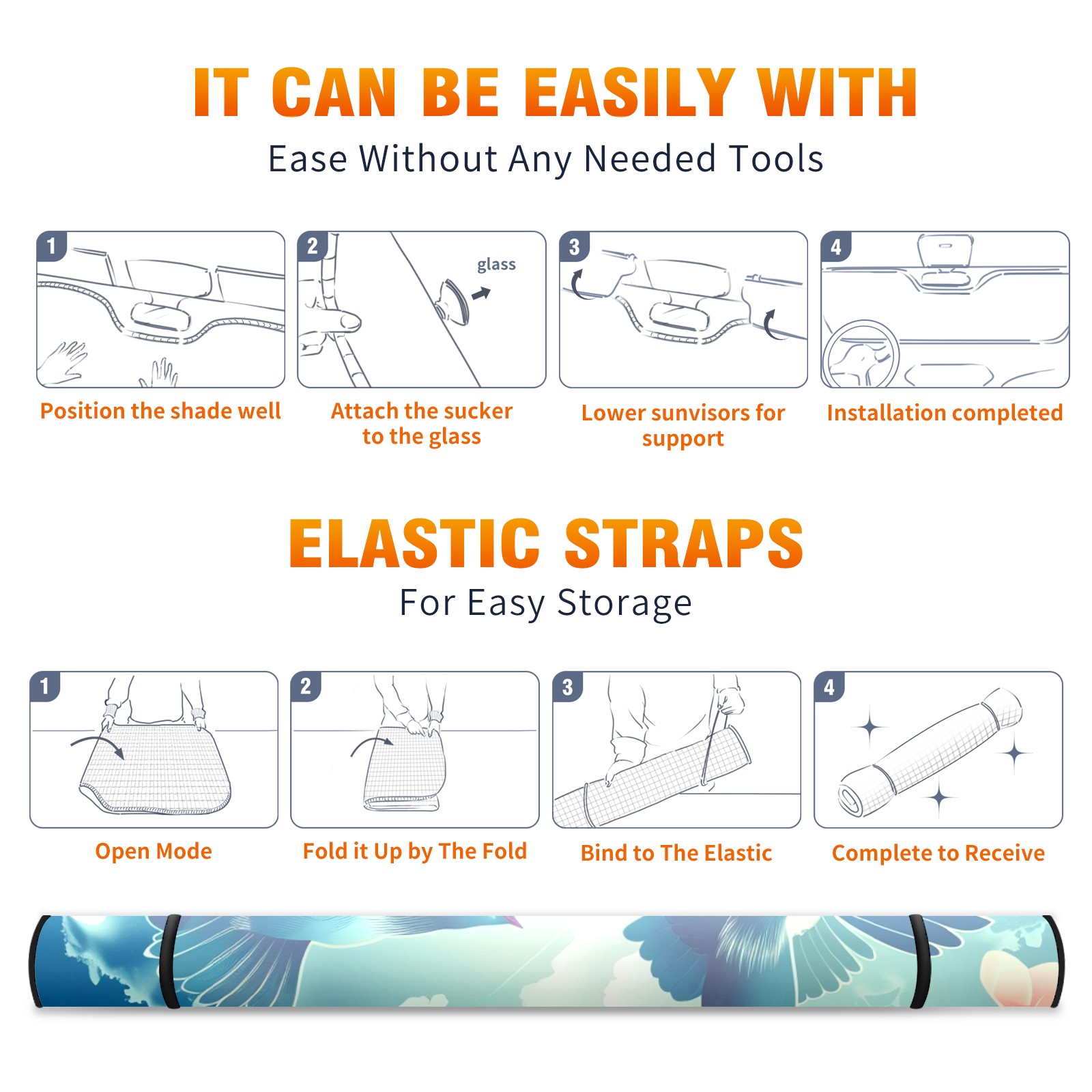 IT CAN BE EASILY WITH

Ease Without Any Needed Tools

1

Position the shade well

2

glass

Attach the sucker to the glass

3

Lower sunvisors for support

4

Installation completed

ELASTIC STRAPS

For Easy Storage

1

Open Mode

2

Fold it Up by The Fold

3

Bind to The Elastic

4

Complete to Receive