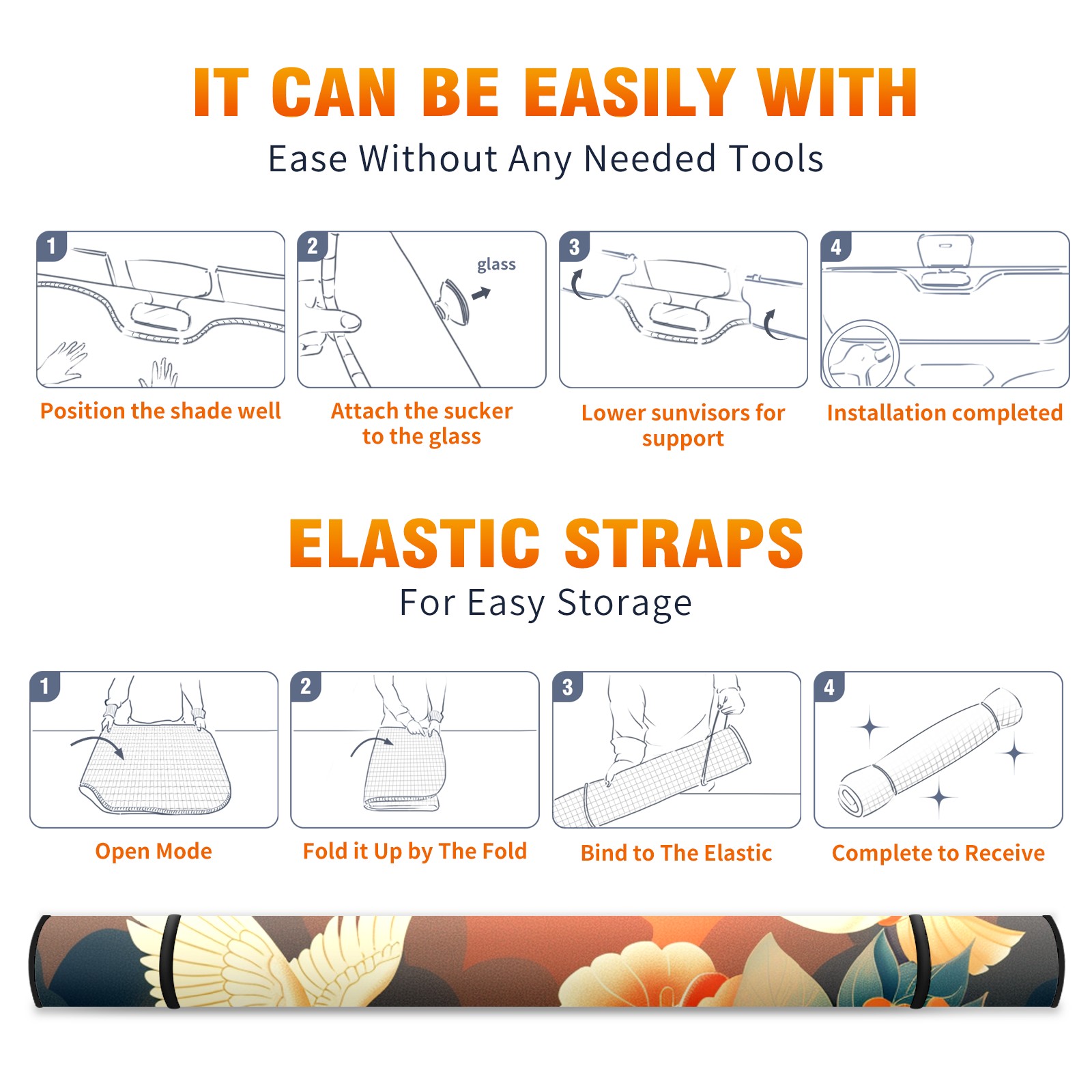 IT CAN BE EASILY WITH

Ease Without Any Needed Tools

1
Position the shade well

2
glass
Attach the sucker to the glass

3
Lower sunvisors for support

4
Installation completed

ELASTIC STRAPS

For Easy Storage

1
Open Mode

2
Fold it Up by The Fold

3
Bind to The Elastic

4
Complete to Receive