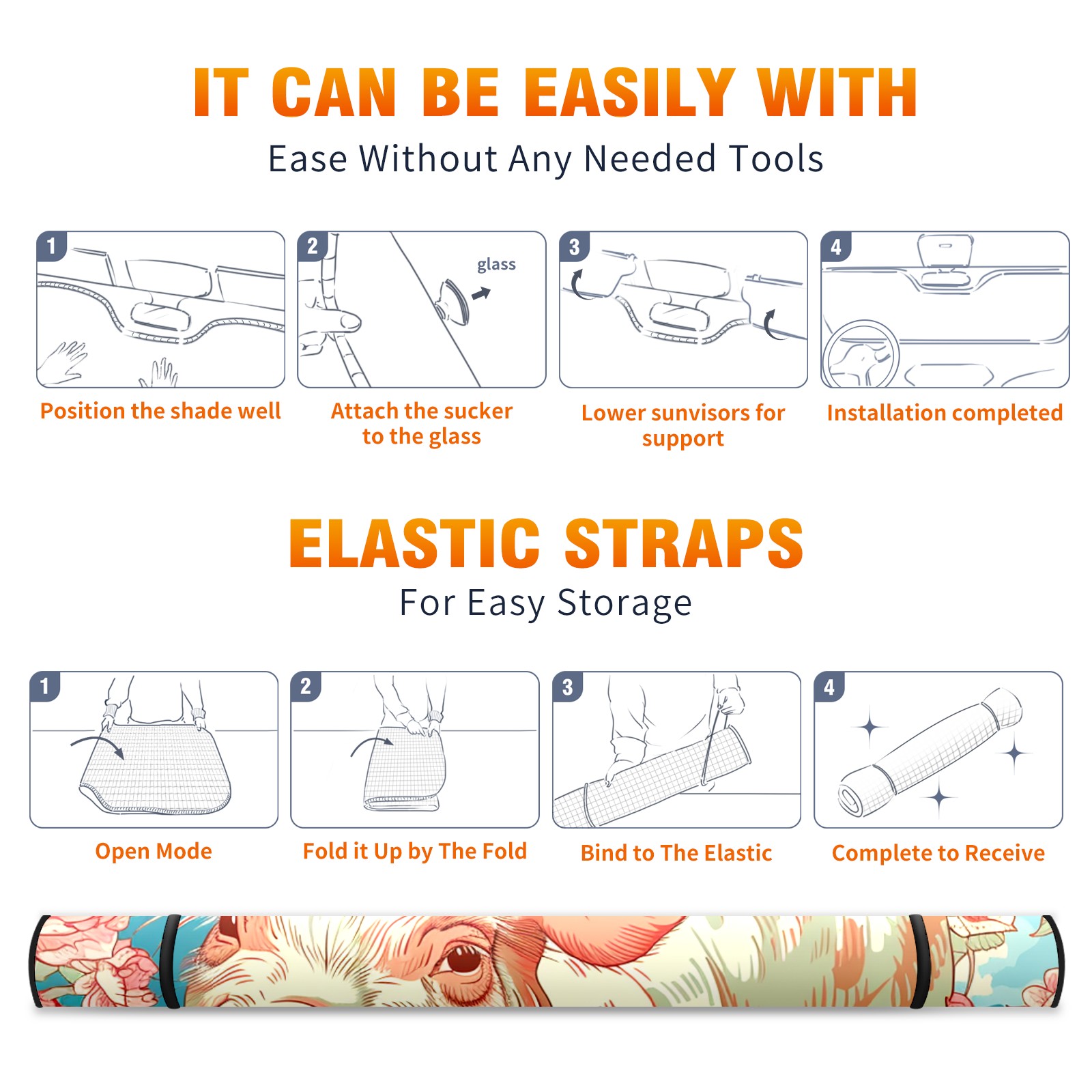 IT CAN BE EASILY WITH
Ease Without Any Needed Tools

1
Position the shade well

2
glass
Attach the sucker to the glass

3
Lower sunvisors for support

4
Installation completed

ELASTIC STRAPS
For Easy Storage

1
Open Mode

2
Fold it Up by The Fold

3
Bind to The Elastic

4
Complete to Receive