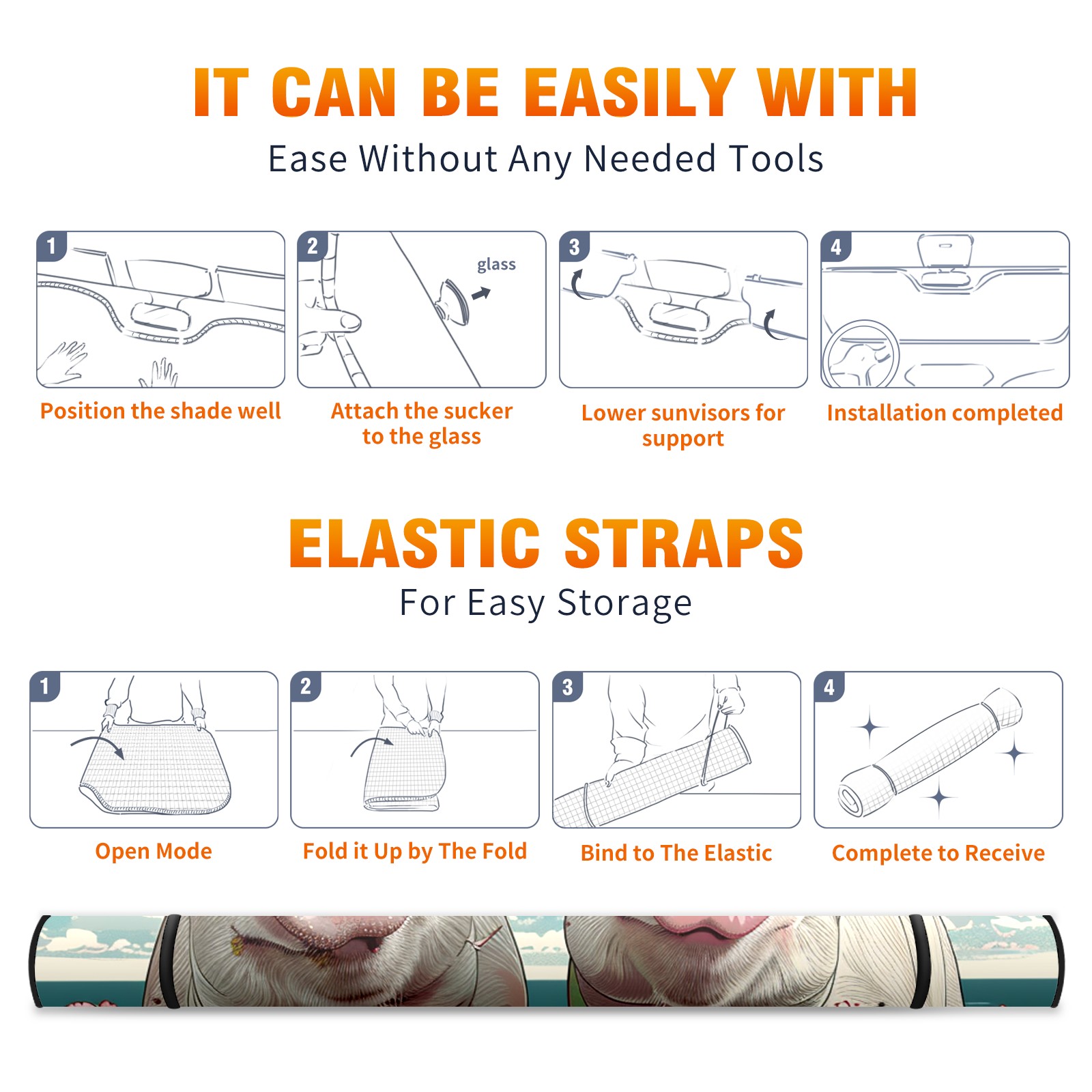 IT CAN BE EASILY WITH
Ease Without Any Needed Tools

1
Position the shade well

2
glass
Attach the sucker to the glass

3
Lower sunvisors for support

4
Installation completed

ELASTIC STRAPS
For Easy Storage

1
Open Mode

2
Fold it Up by The Fold

3
Bind to The Elastic

4
Complete to Receive