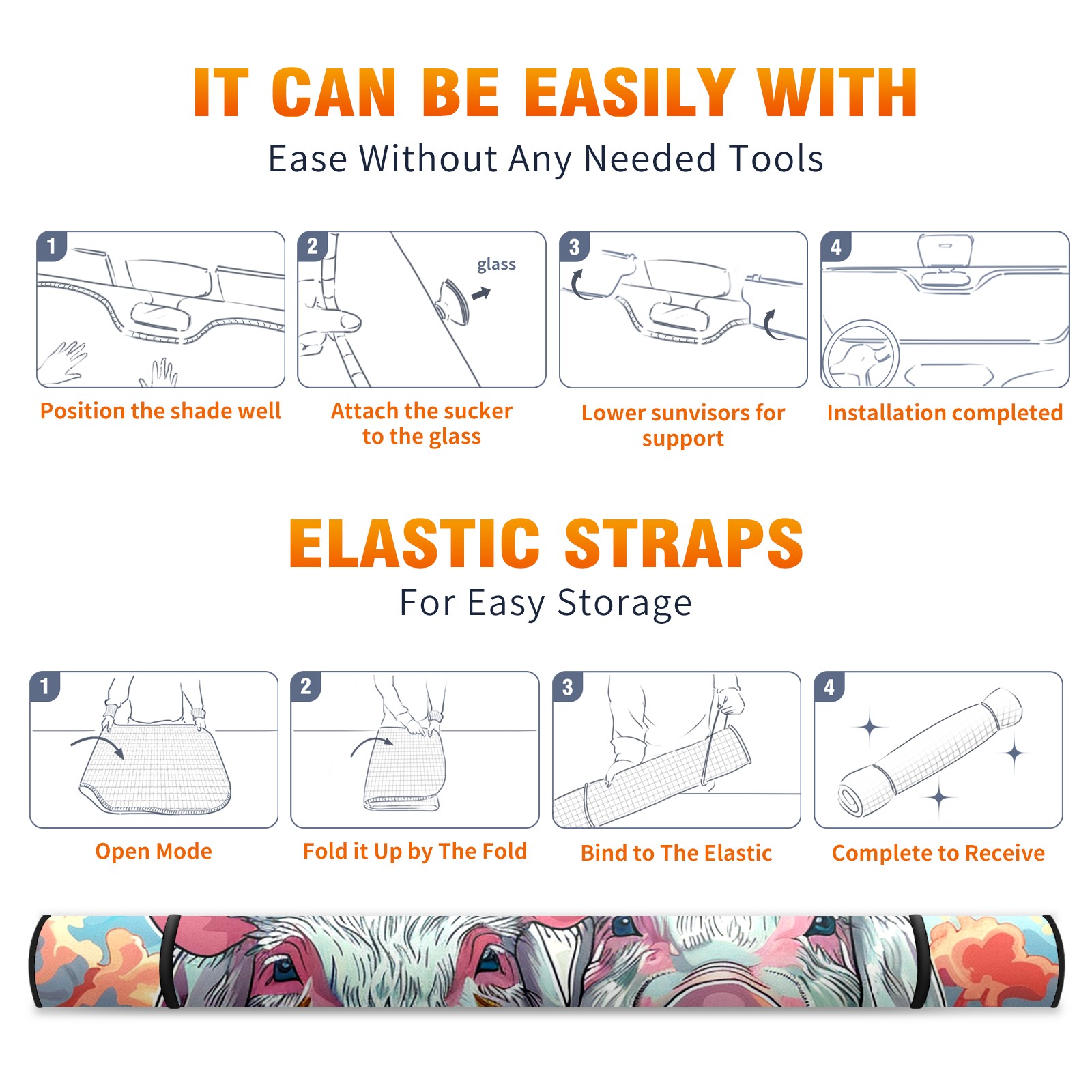 IT CAN BE EASILY WITH

Ease Without Any Needed Tools

1

Position the shade well

2

glass

Attach the sucker to the glass

3

Lower sunvisors for support

4

Installation completed

ELASTIC STRAPS

For Easy Storage

1

Open Mode

2

Fold it Up by The Fold

3

Bind to The Elastic

4

Complete to Receive