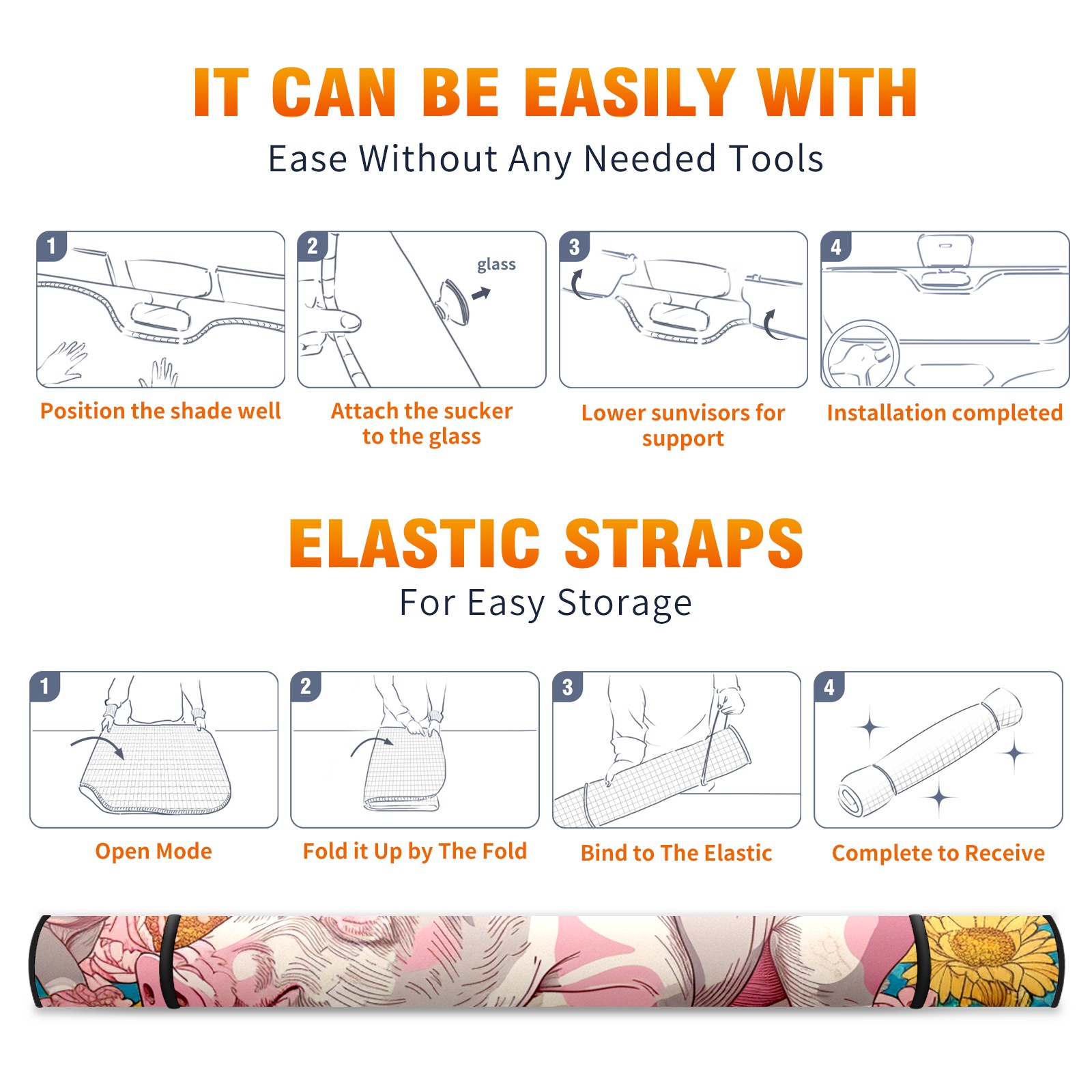 IT CAN BE EASILY WITH
Ease Without Any Needed Tools

1
Position the shade well

2
glass
Attach the sucker to the glass

3
Lower sunvisors for support

4
Installation completed

ELASTIC STRAPS
For Easy Storage

1
Open Mode

2
Fold it Up by The Fold

3
Bind to The Elastic

4
Complete to Receive