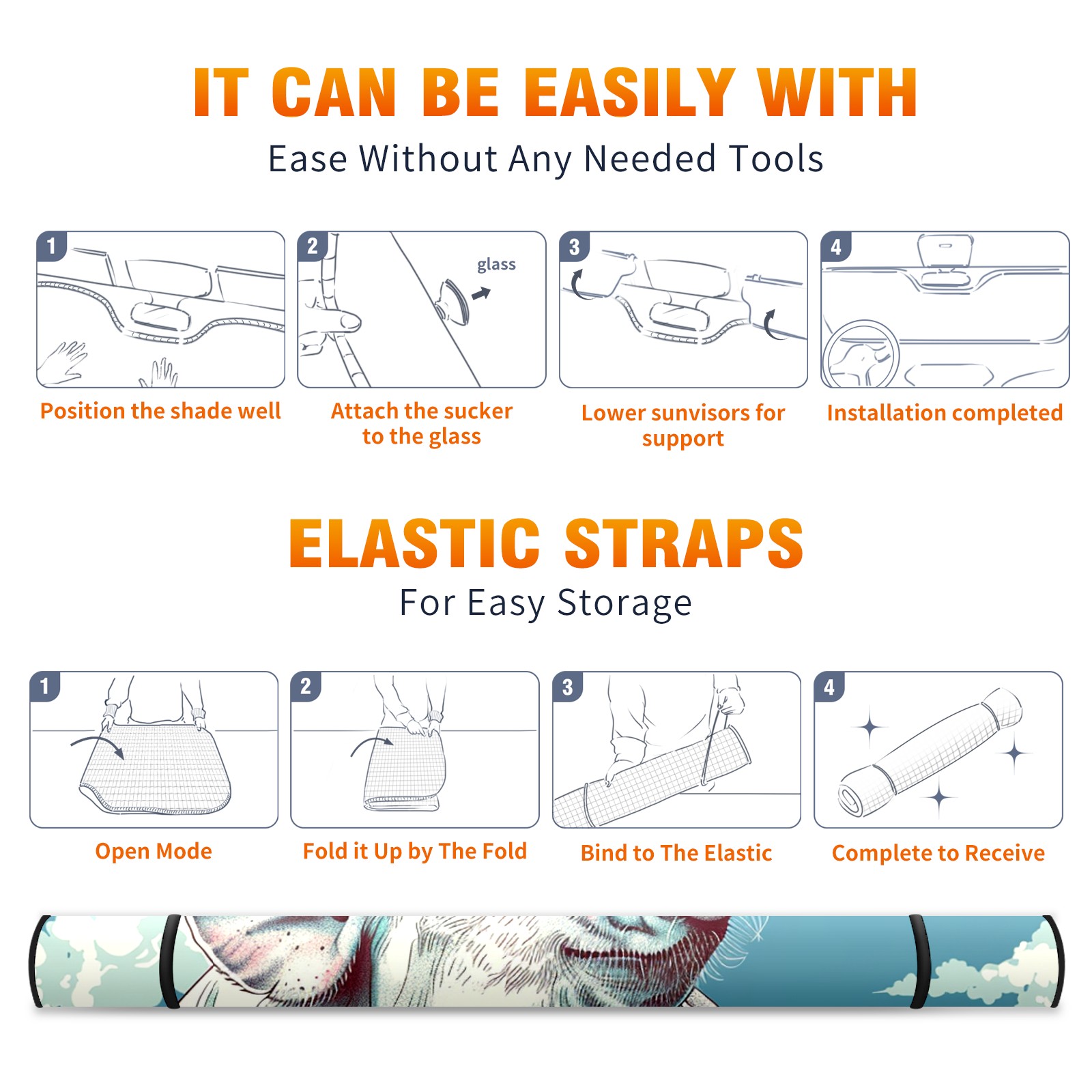 IT CAN BE EASILY WITH

Ease Without Any Needed Tools

1

Position the shade well

2

glass

Attach the sucker to the glass

3

Lower sunvisors for support

4

Installation completed

ELASTIC STRAPS

For Easy Storage

1

Open Mode

2

Fold it Up by The Fold

3

Bind to The Elastic

4

Complete to Receive