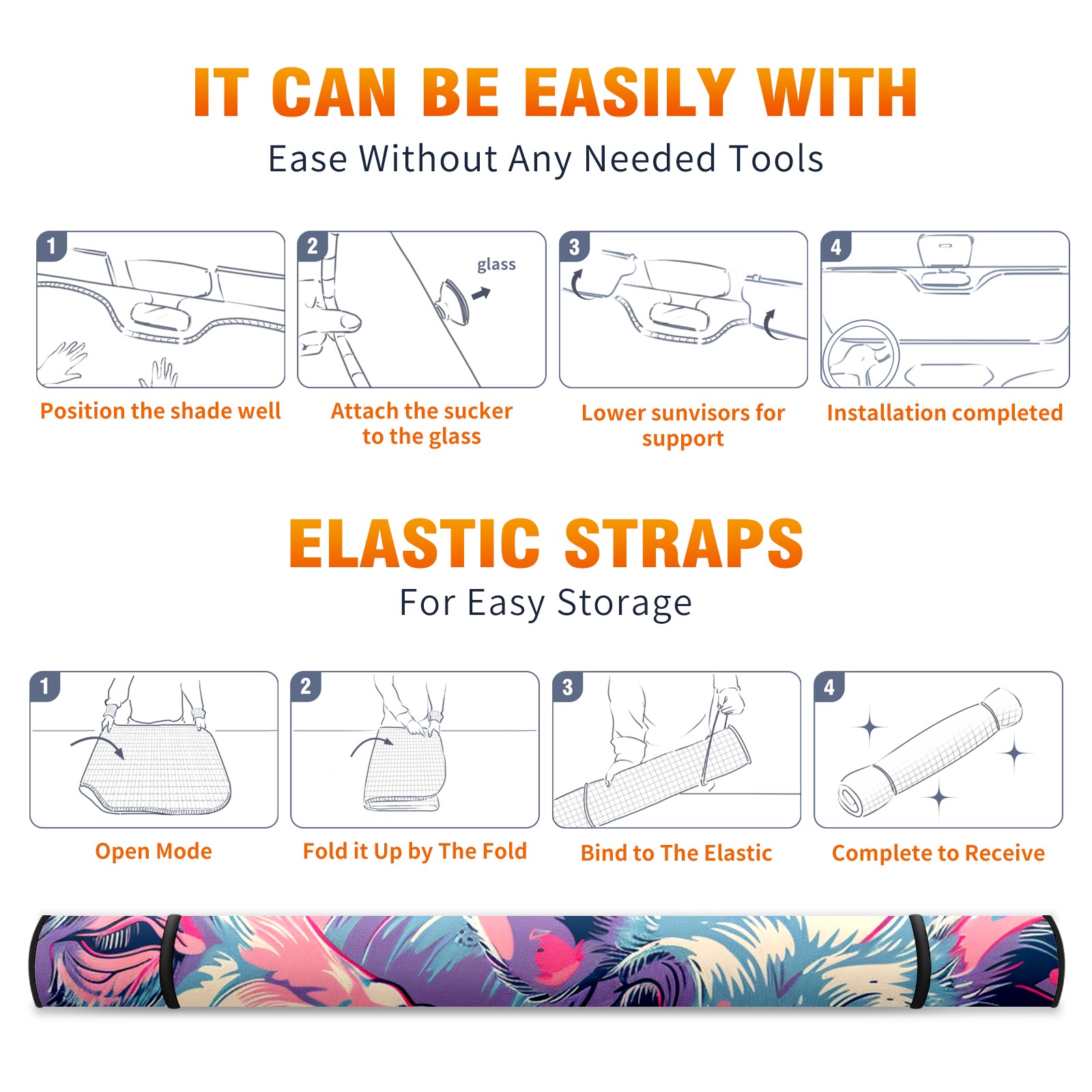 IT CAN BE EASILY WITH
Ease Without Any Needed Tools

1
Position the shade well

2
glass
Attach the sucker to the glass

3
Lower sunvisors for support

4
Installation completed

ELASTIC STRAPS
For Easy Storage

1
Open Mode

2
Fold it Up by The Fold

3
Bind to The Elastic

4
Complete to Receive