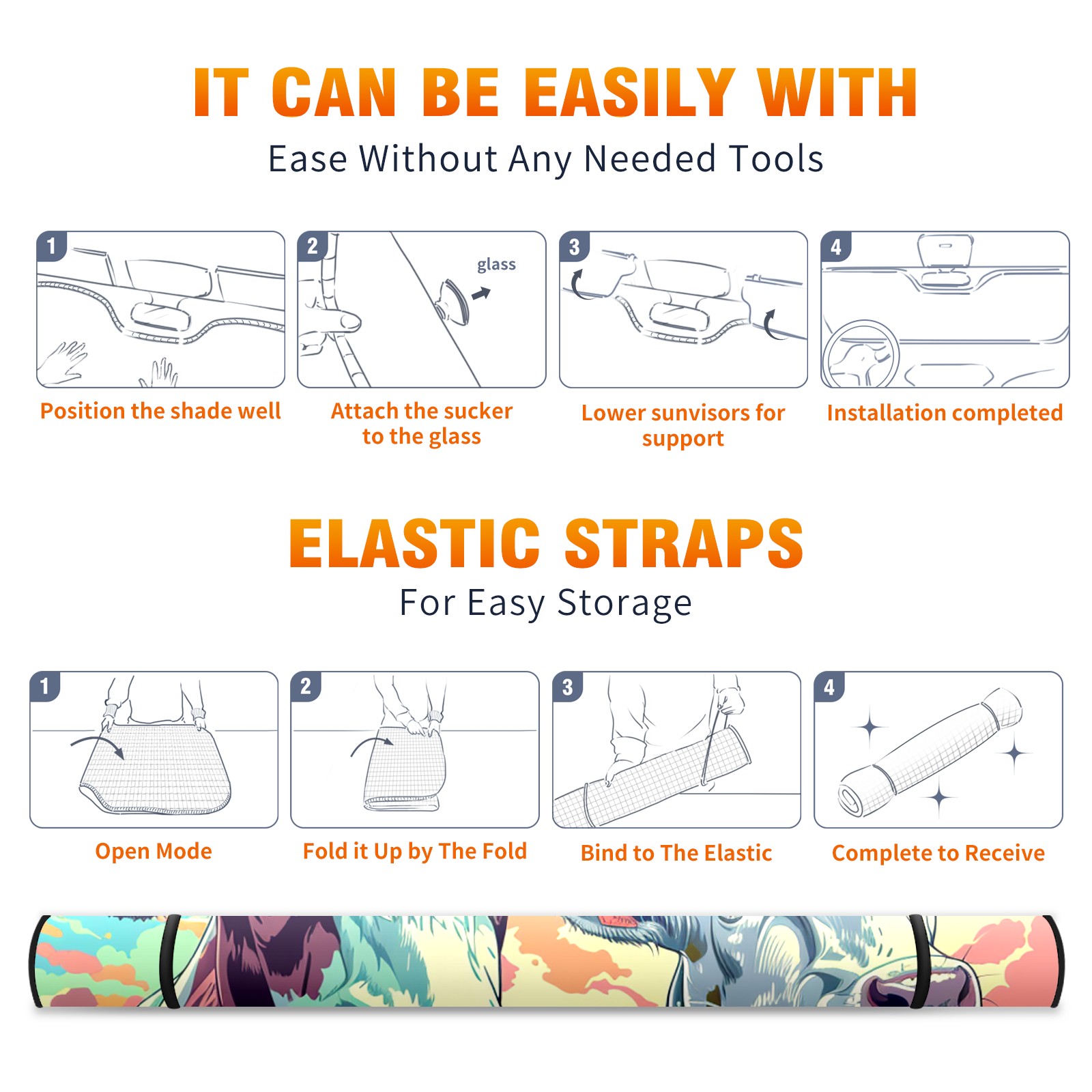 IT CAN BE EASILY WITH

Ease Without Any Needed Tools

1

Position the shade well

2

glass

Attach the sucker to the glass

3

Lower sunvisors for support

4

Installation completed

ELASTIC STRAPS

For Easy Storage

1

Open Mode

2

Fold it Up by The Fold

3

Bind to The Elastic

4

Complete to Receive