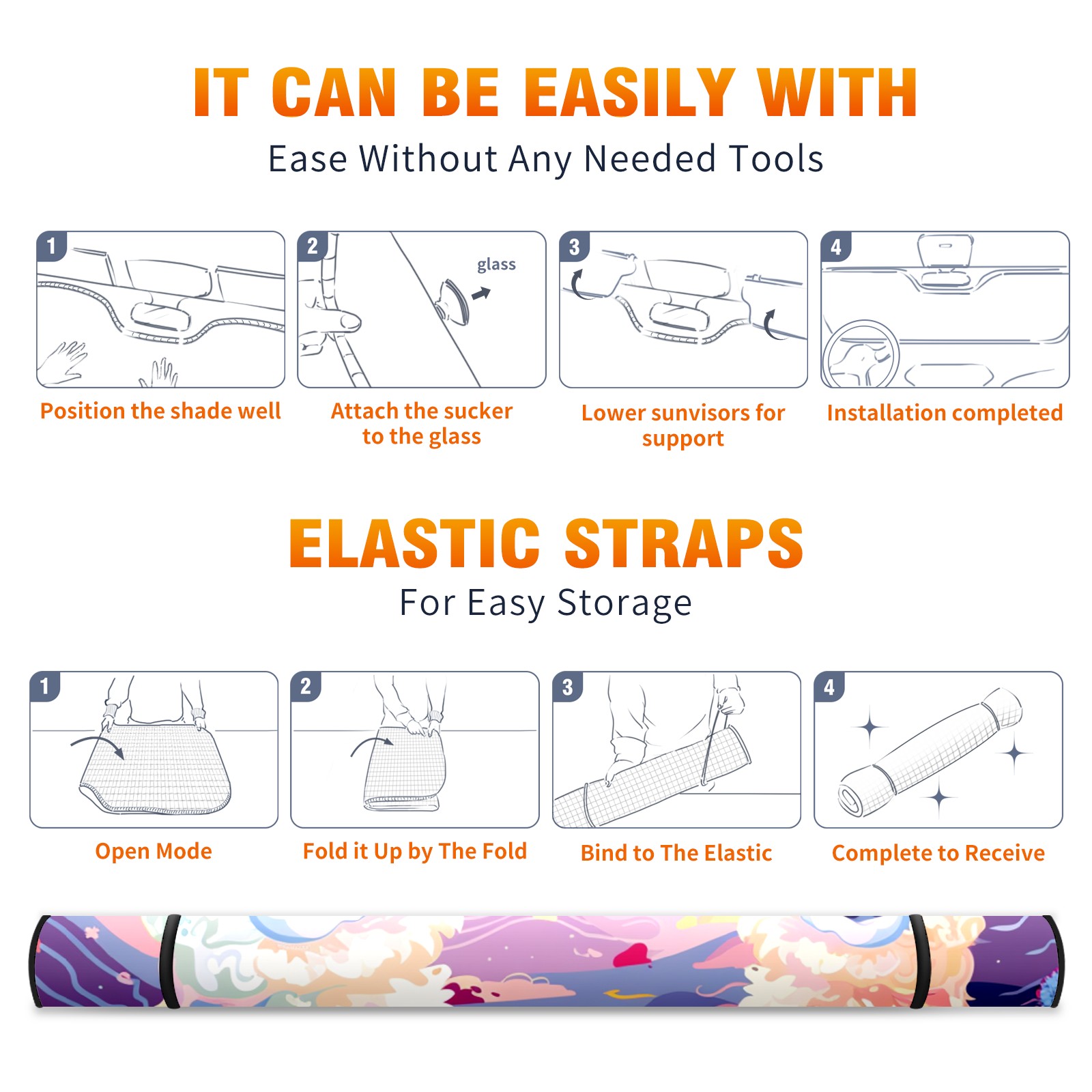 IT CAN BE EASILY WITH
Ease Without Any Needed Tools

1
Position the shade well

2
glass
Attach the sucker to the glass

3
Lower sunvisors for support

4
Installation completed

ELASTIC STRAPS
For Easy Storage

1
Open Mode

2
Fold it Up by The Fold

3
Bind to The Elastic

4
Complete to Receive