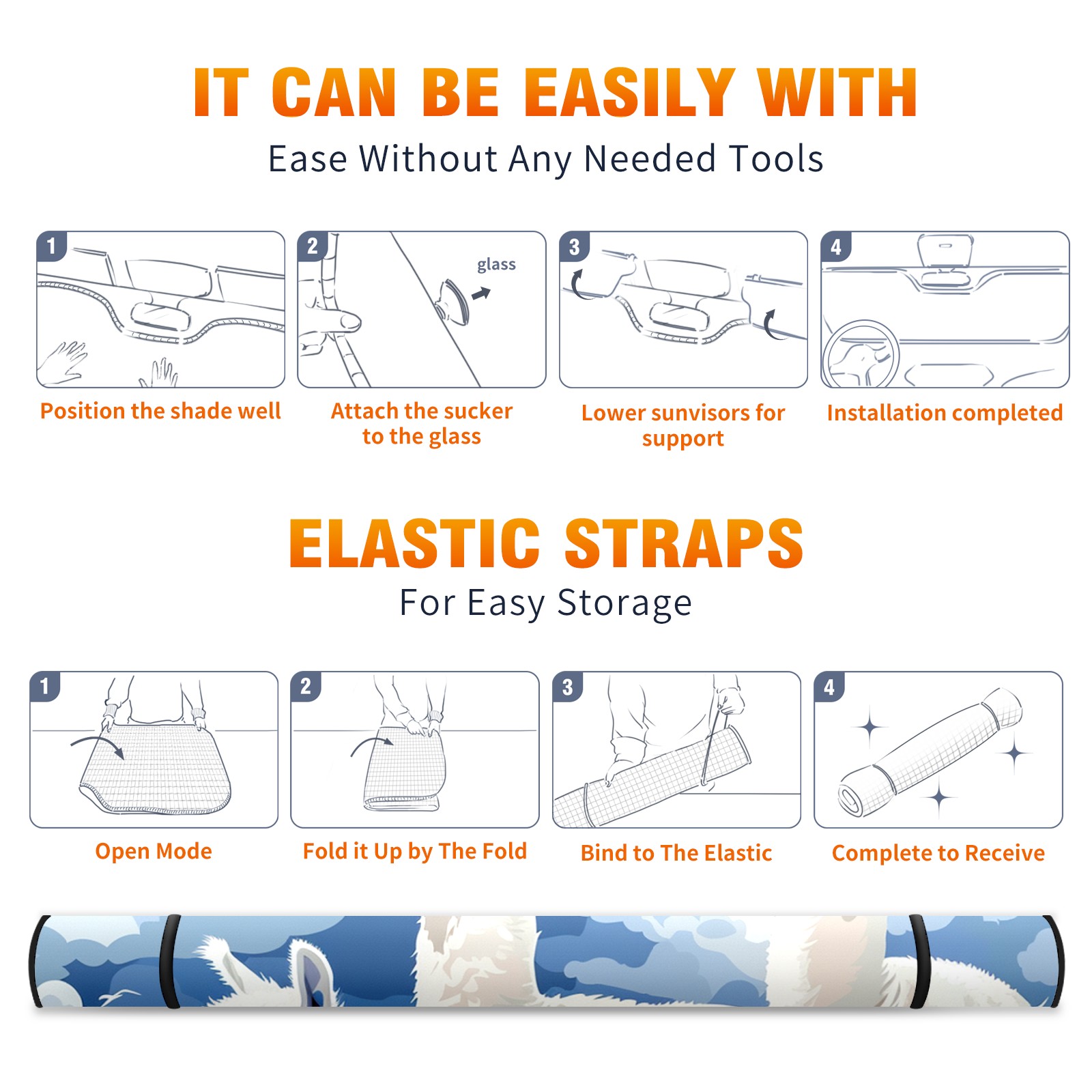 IT CAN BE EASILY WITH

Ease Without Any Needed Tools

1

Position the shade well

2

glass

Attach the sucker to the glass

3

Lower sunvisors for support

4

Installation completed

ELASTIC STRAPS

For Easy Storage

1

Open Mode

2

Fold it Up by The Fold

3

Bind to The Elastic

4

Complete to Receive